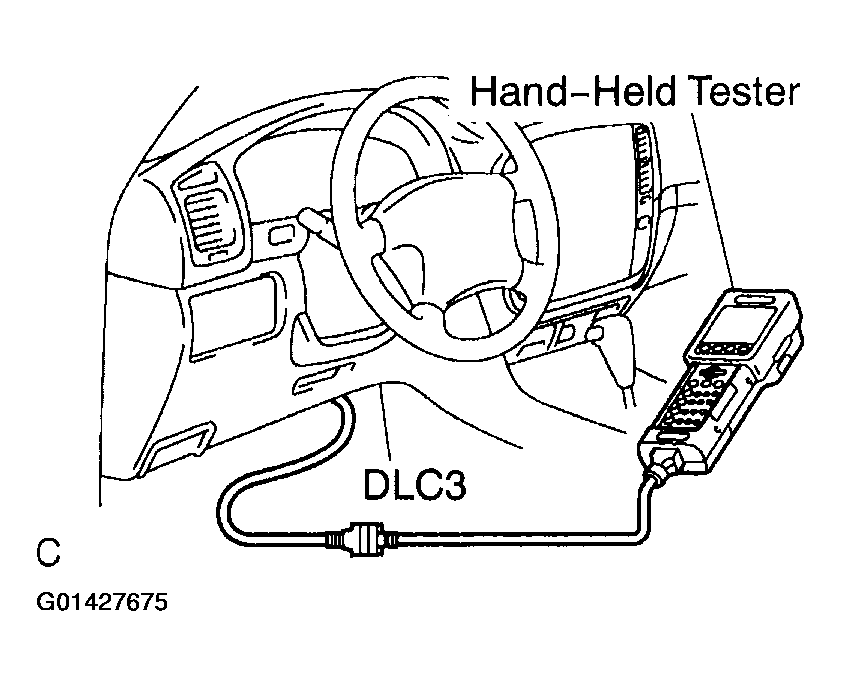 Hand-Held Tester

DLC3

C

G01427675