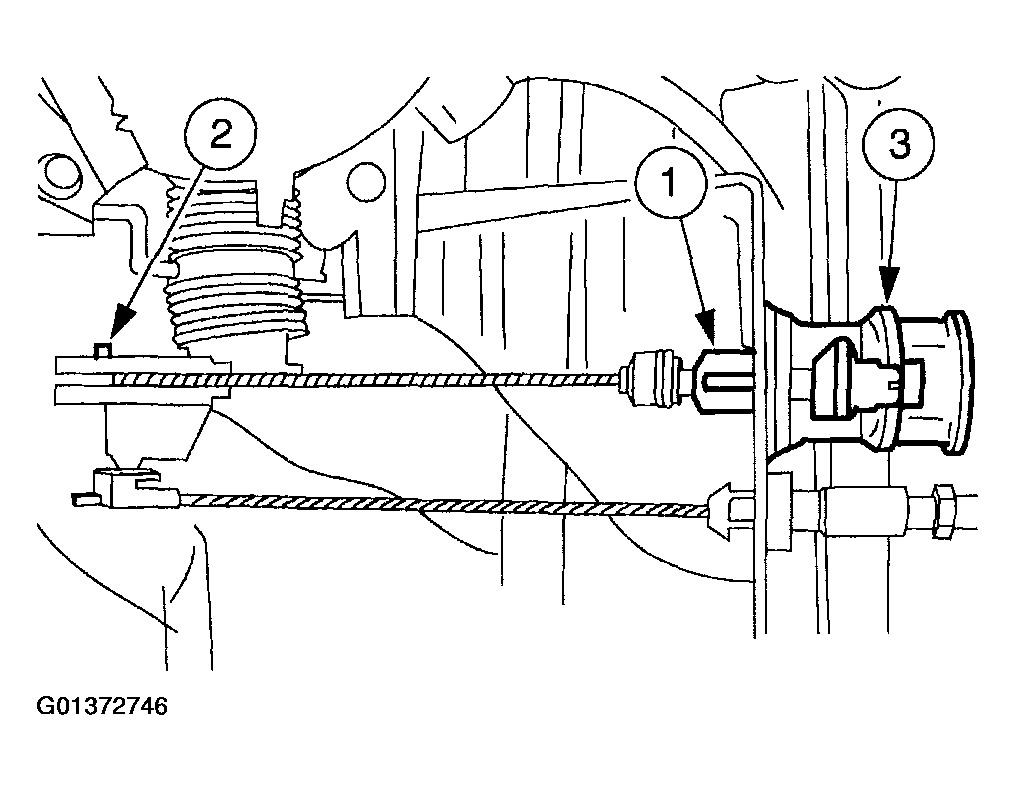 2
1
3
G01372746