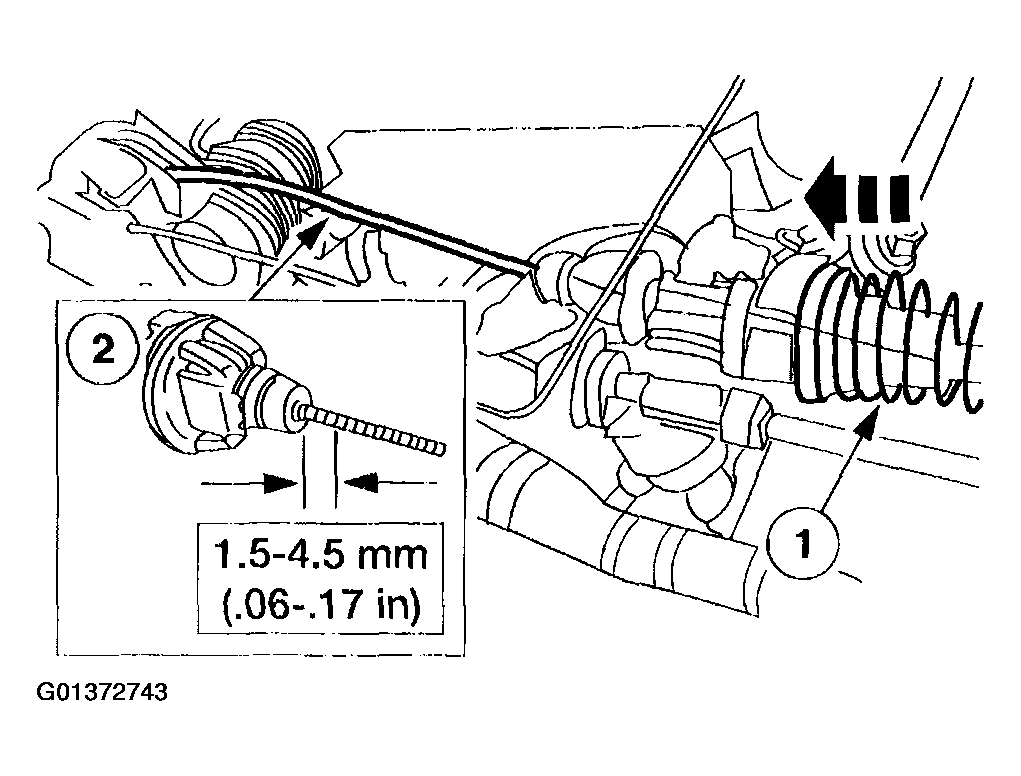 2

1.5-4.5 mm
(.06-.17 in)

1

G01372743