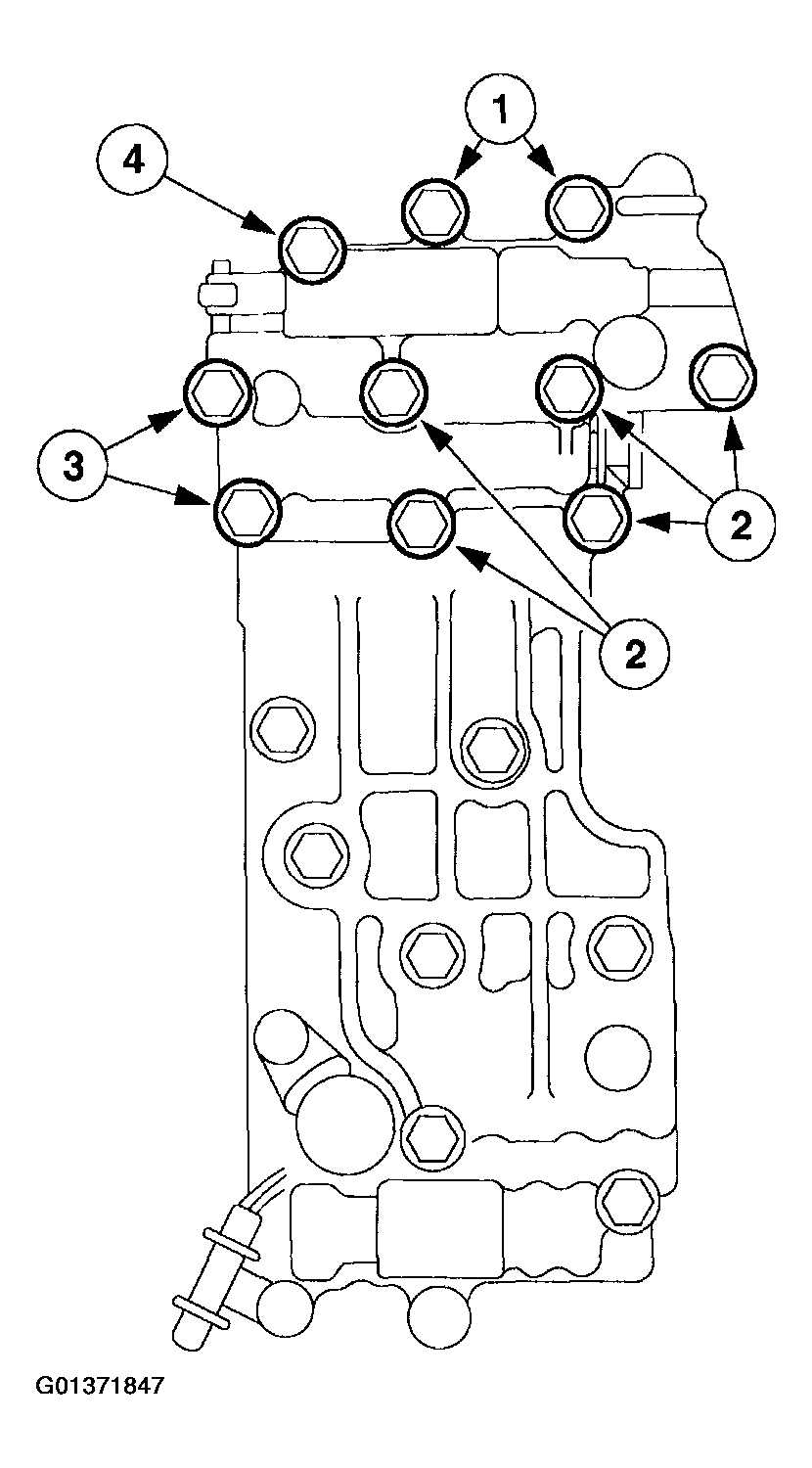 1
4
3
2
2
G01371847