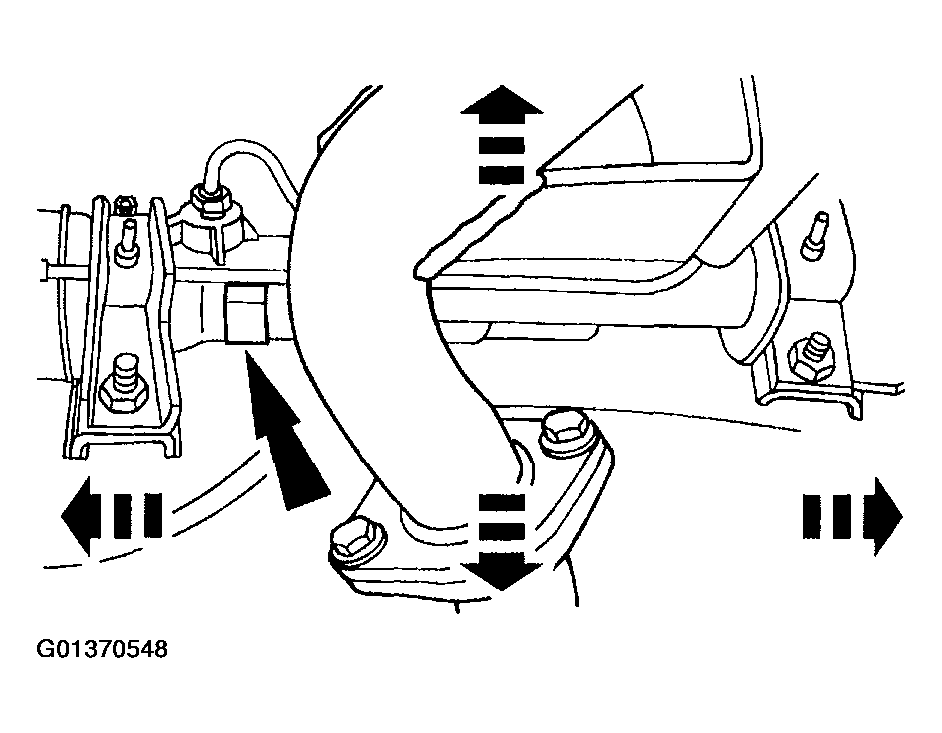 G01370548