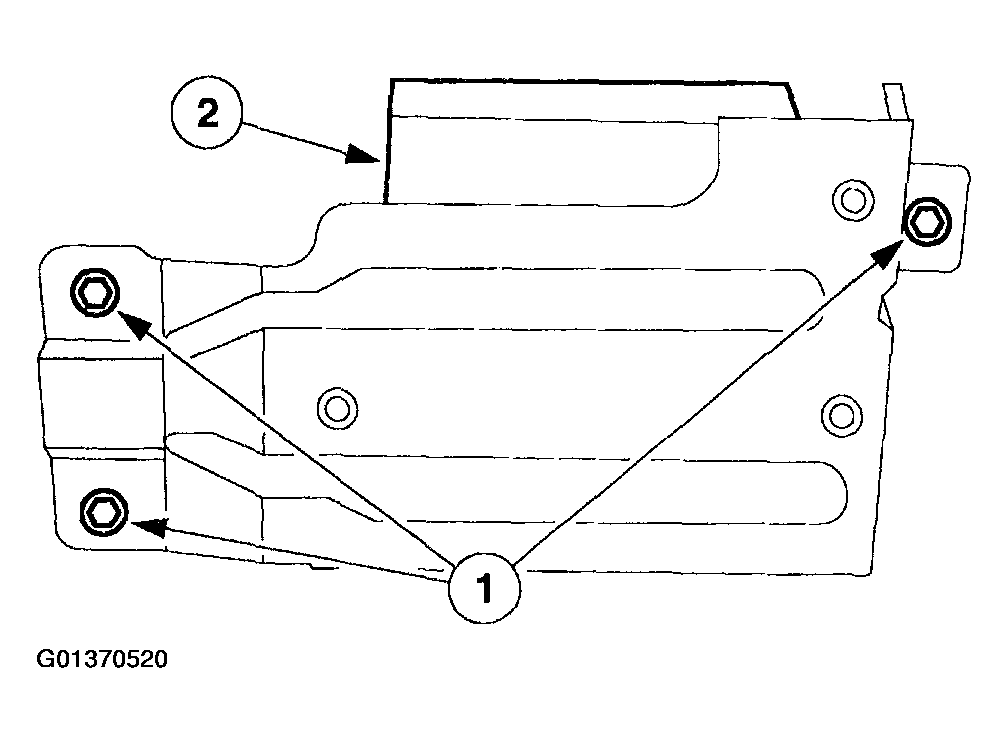 2

1

G01370520