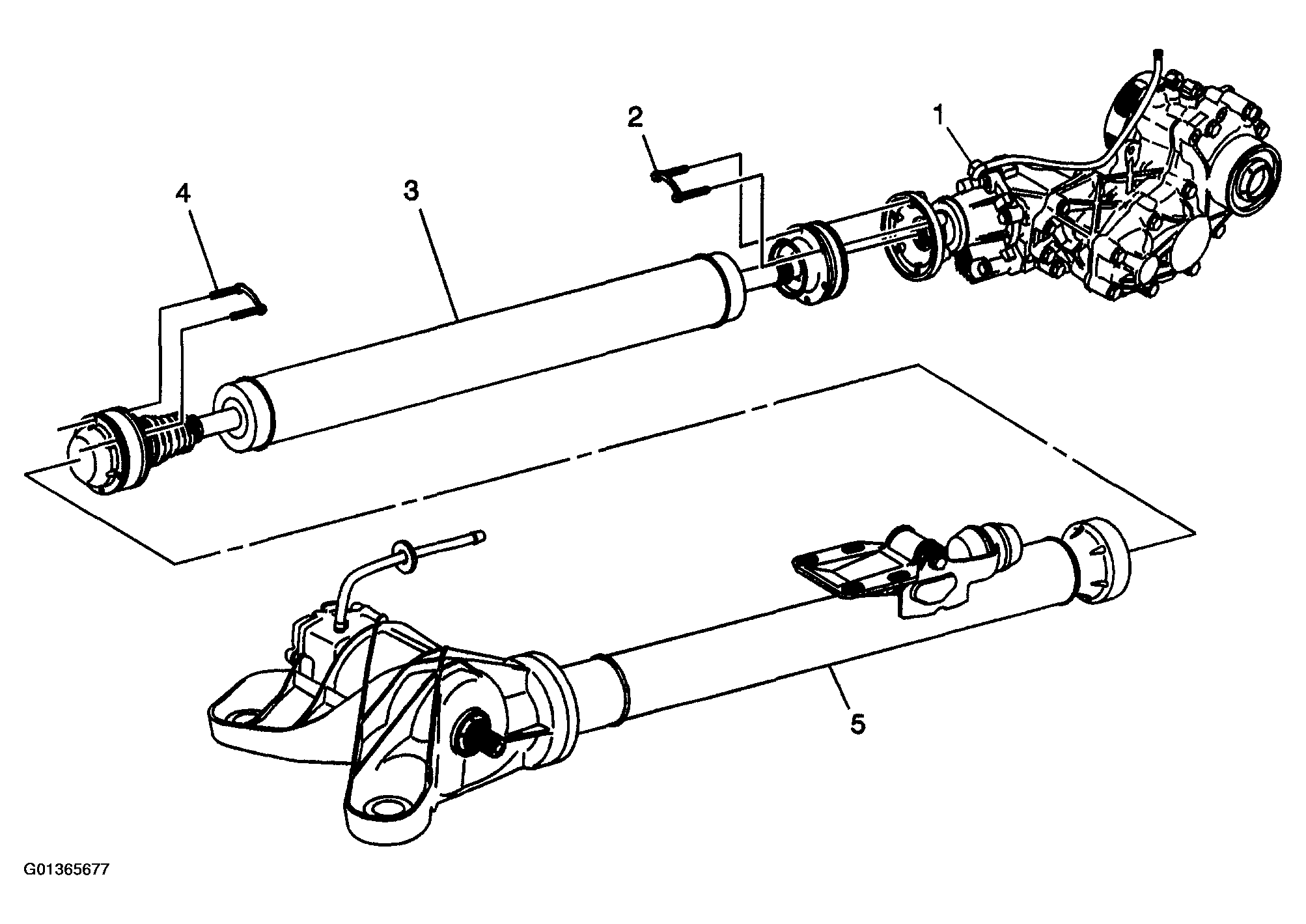 2
1
4
3
5
G01365677