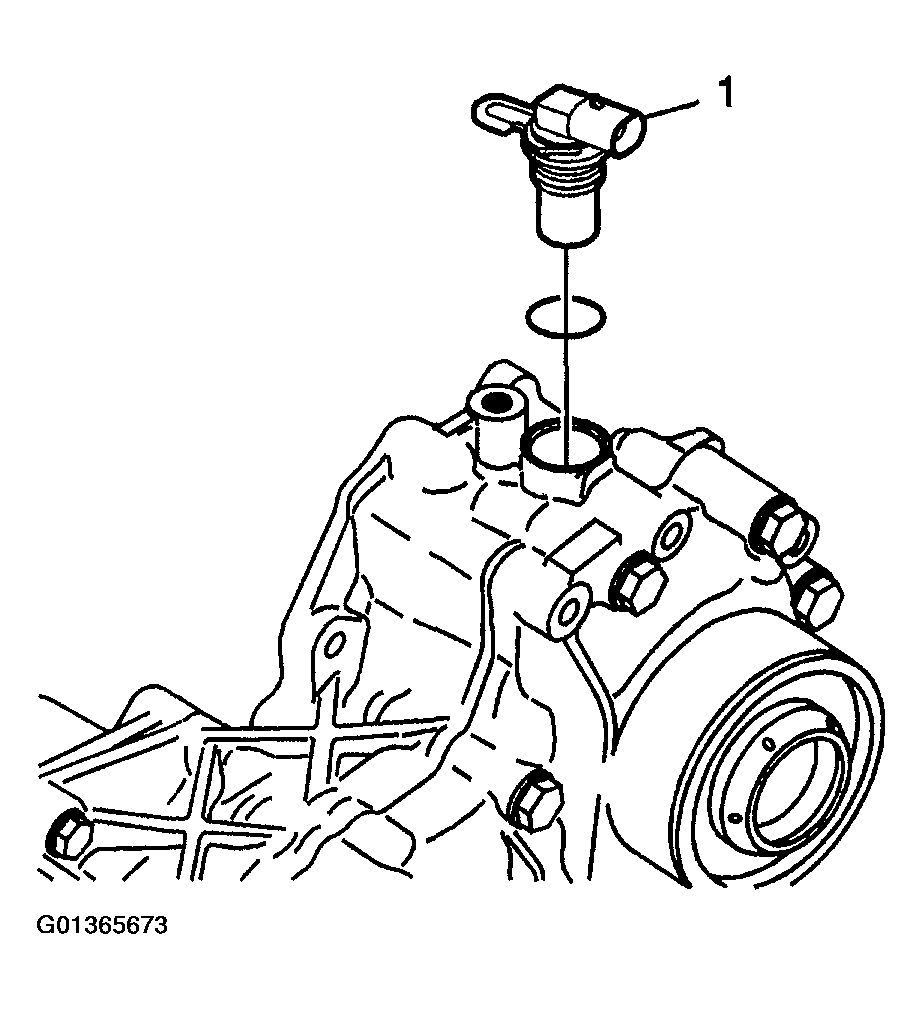 1

G01365673