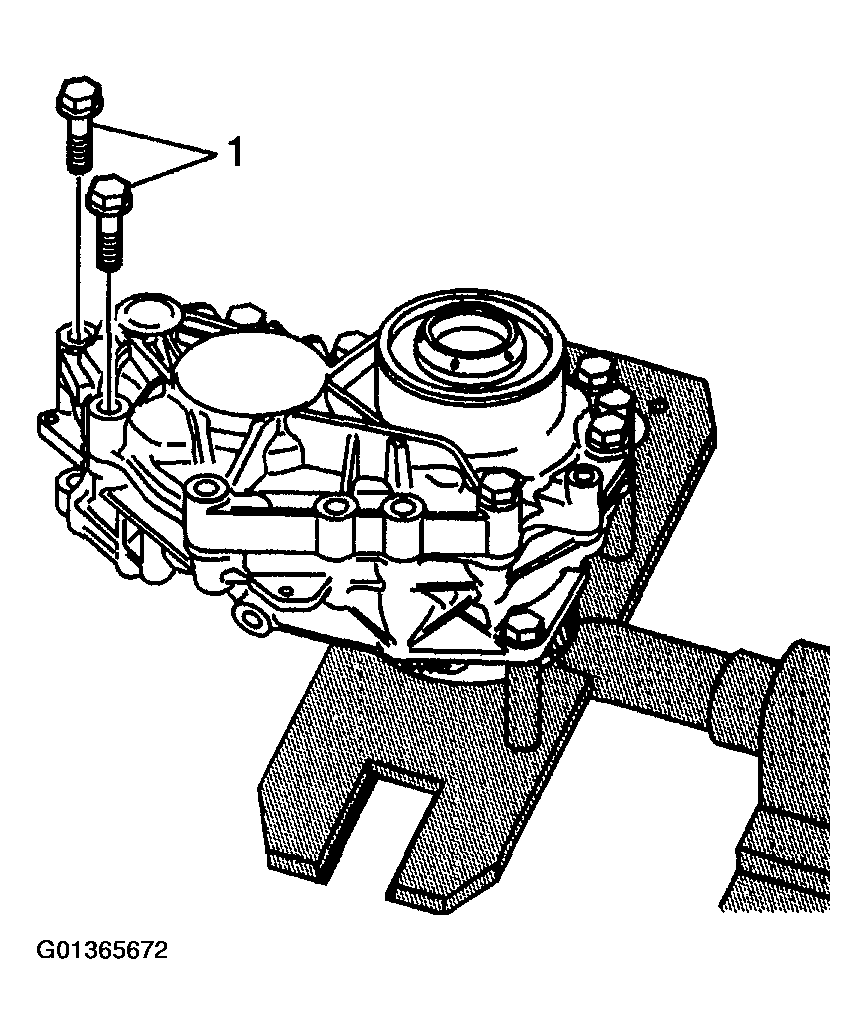 1

G01365672