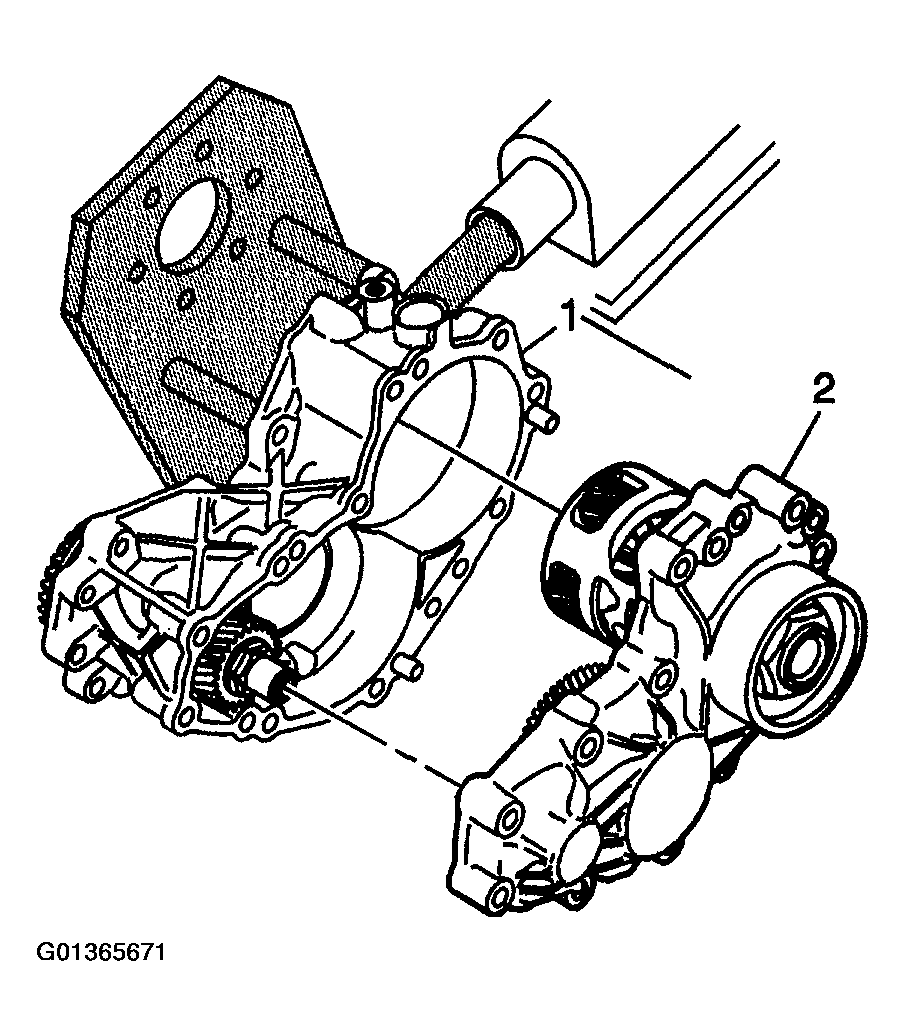 1
2
G01365671