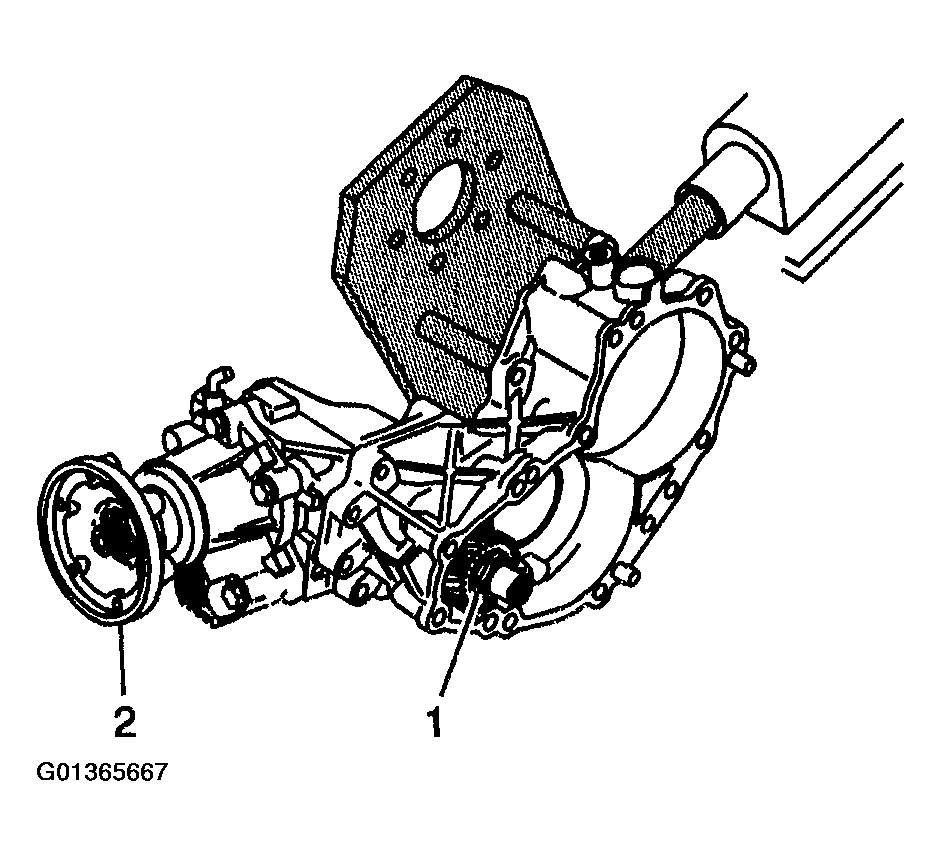 2

1

G01365667