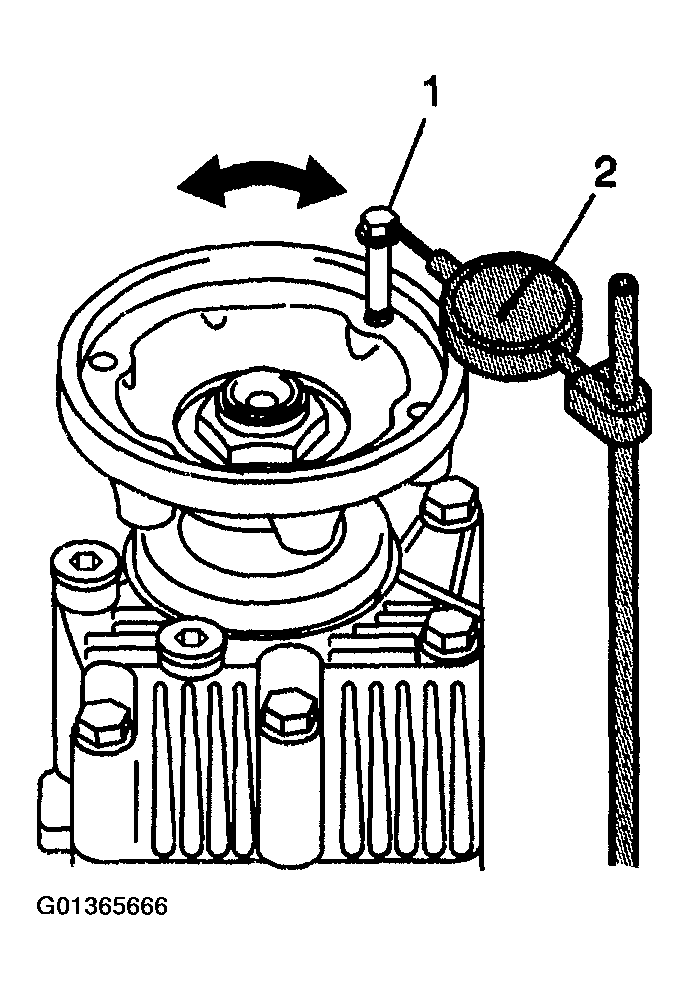 1

2

G01365666