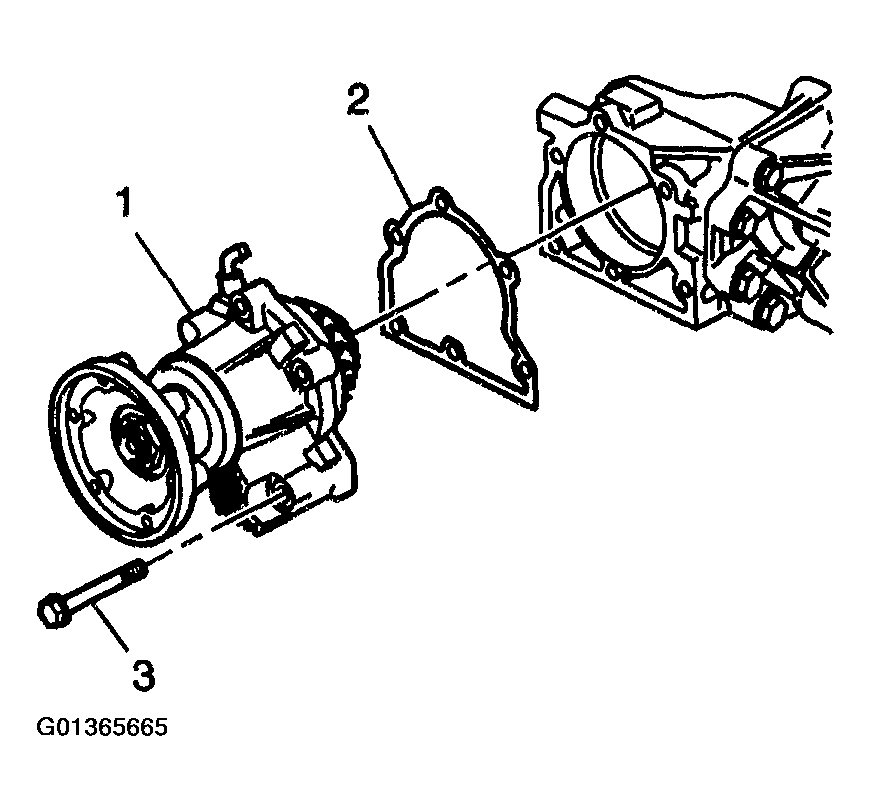 2
1
3
G01365665