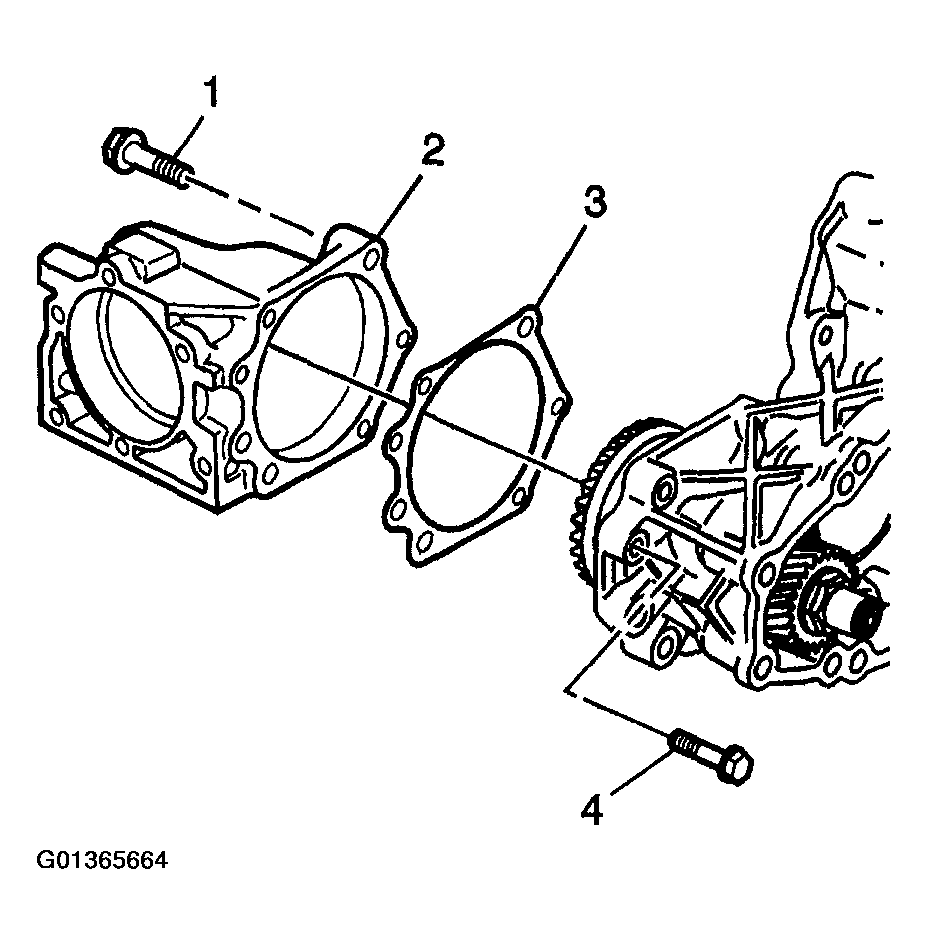 1

2

3

4

G01365664