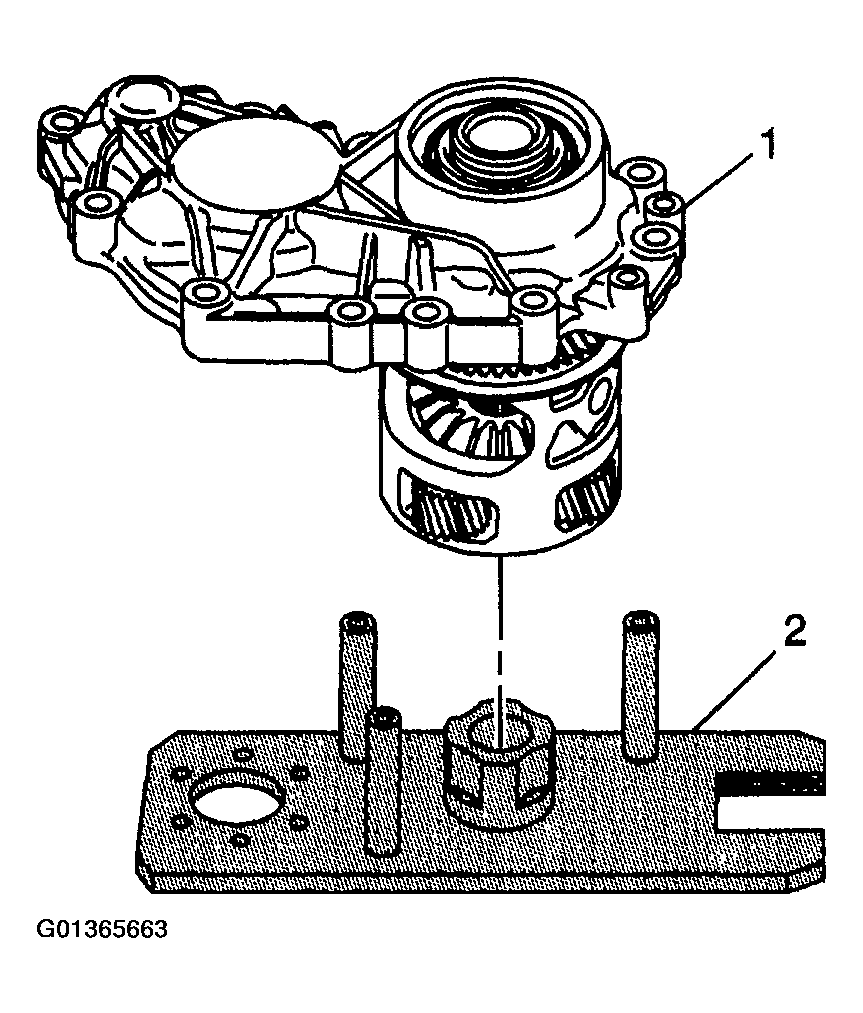 1
2
G01365663