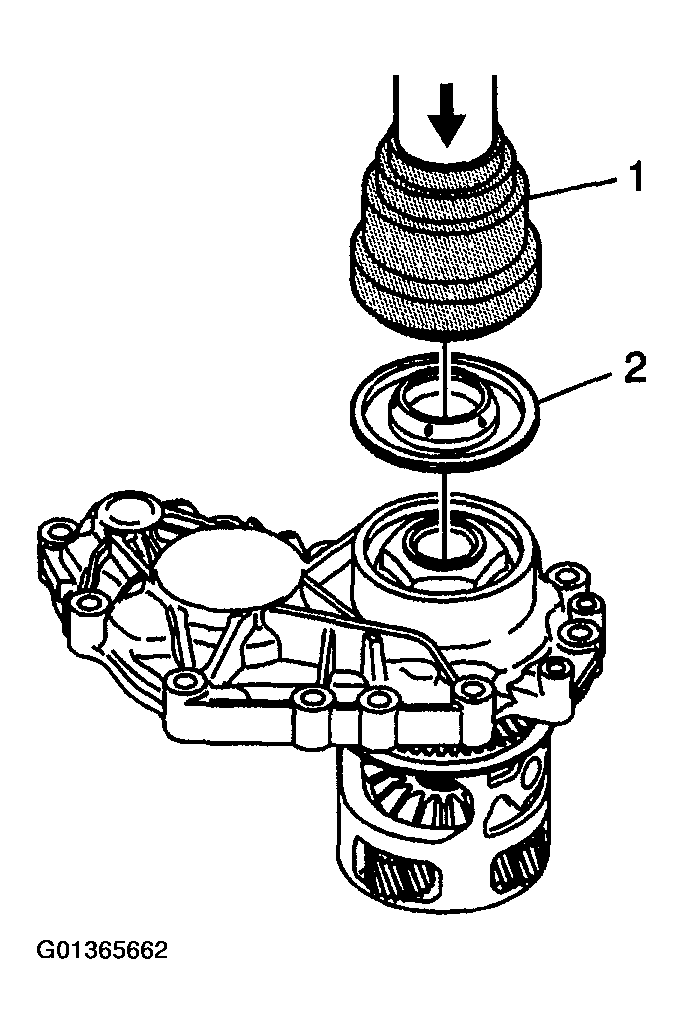 1
2
G01365662