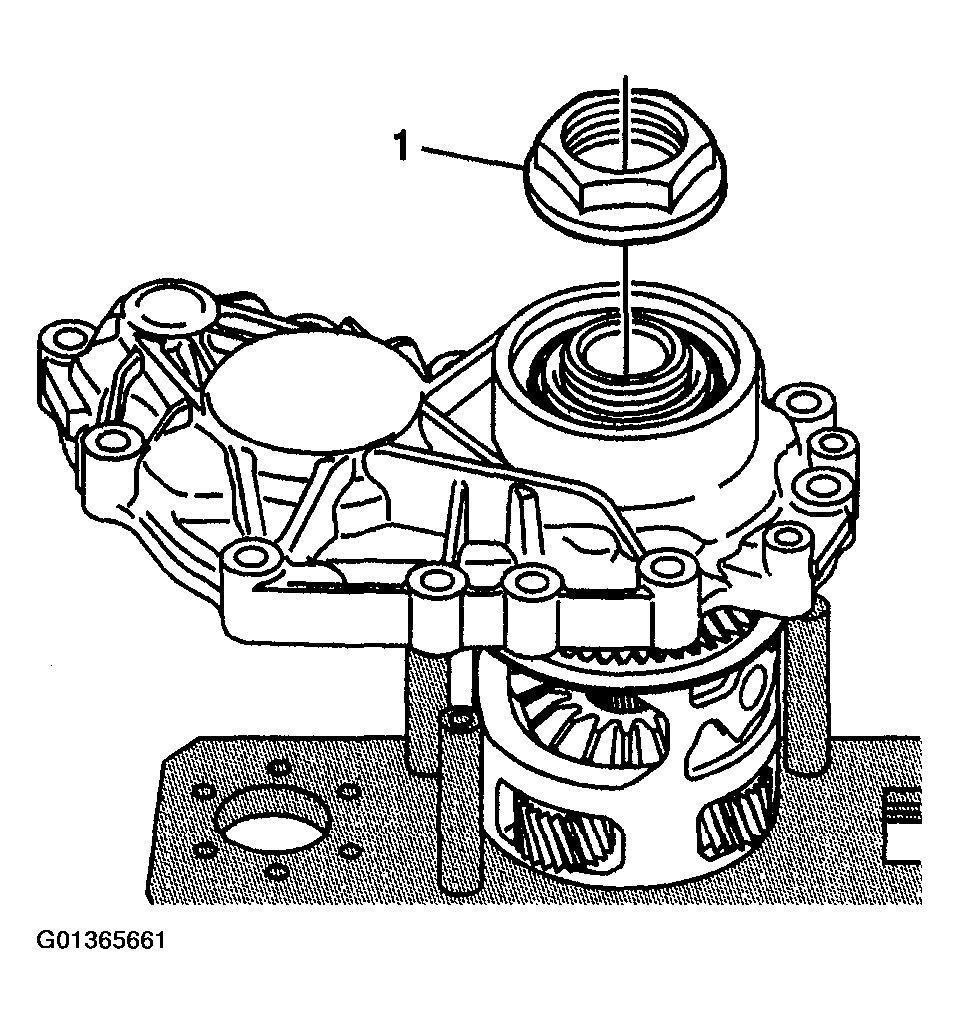 1

G01365661