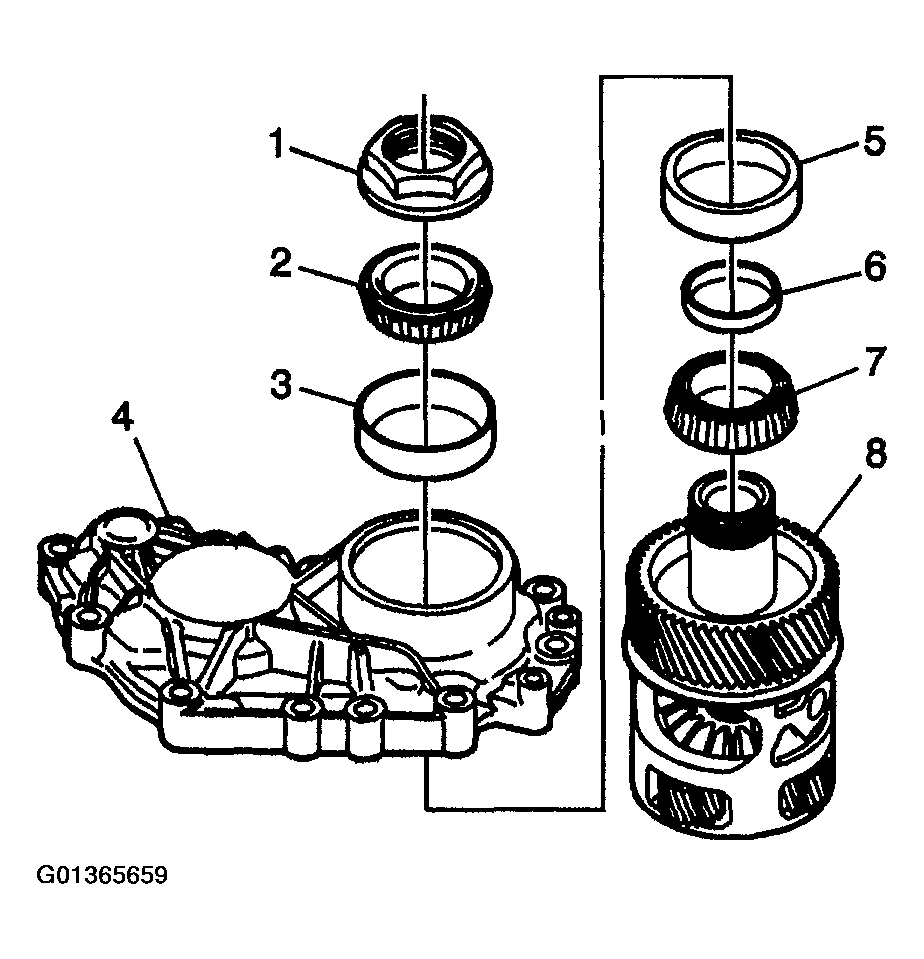 1
2
3
4
5
6
7
8
G01365659