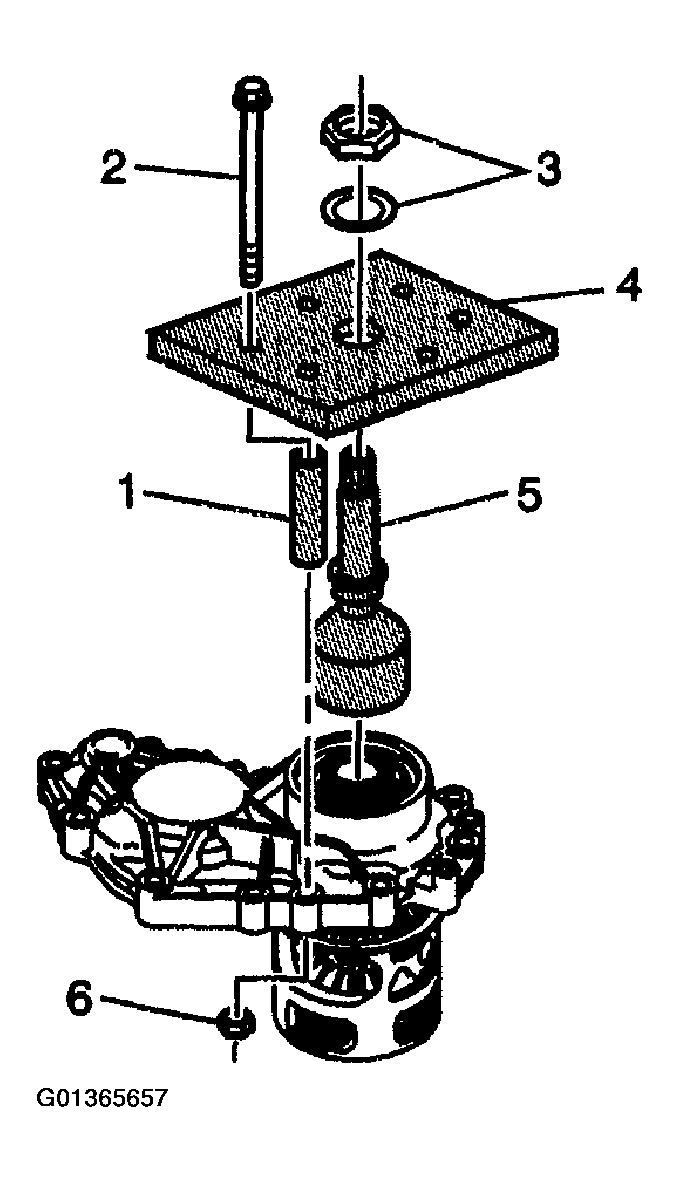 2
3
4
1
5
6
G01365657