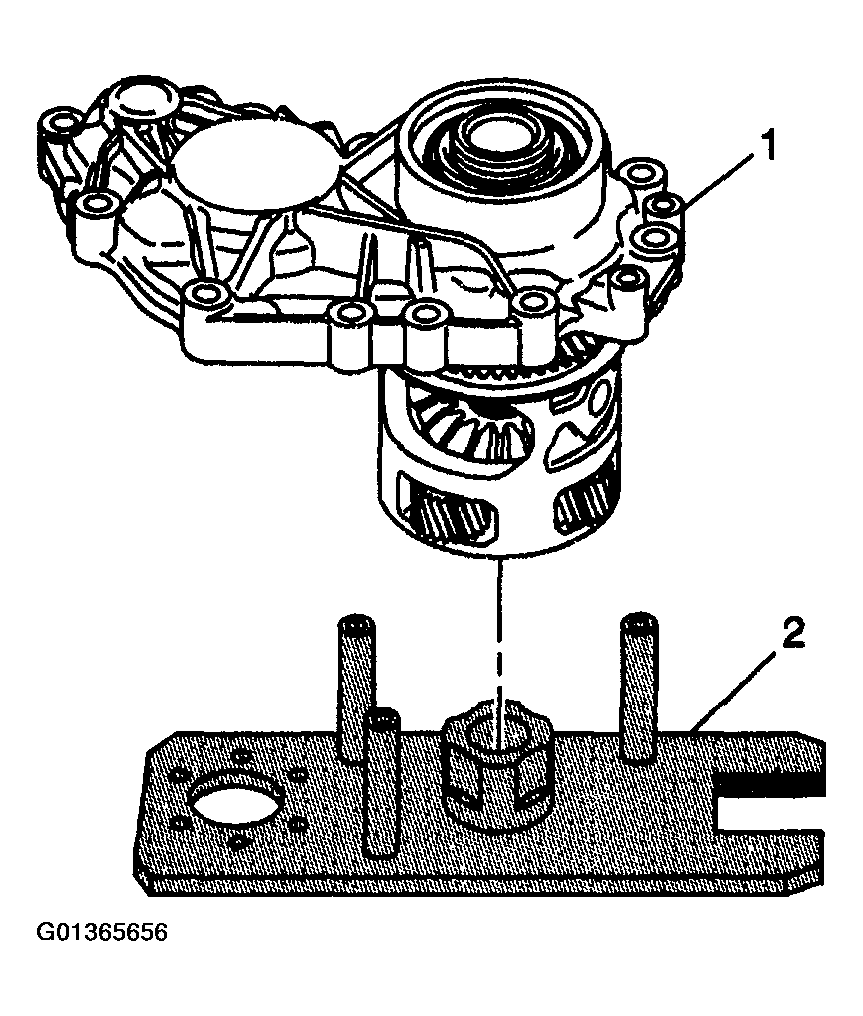 1

2

G01365656