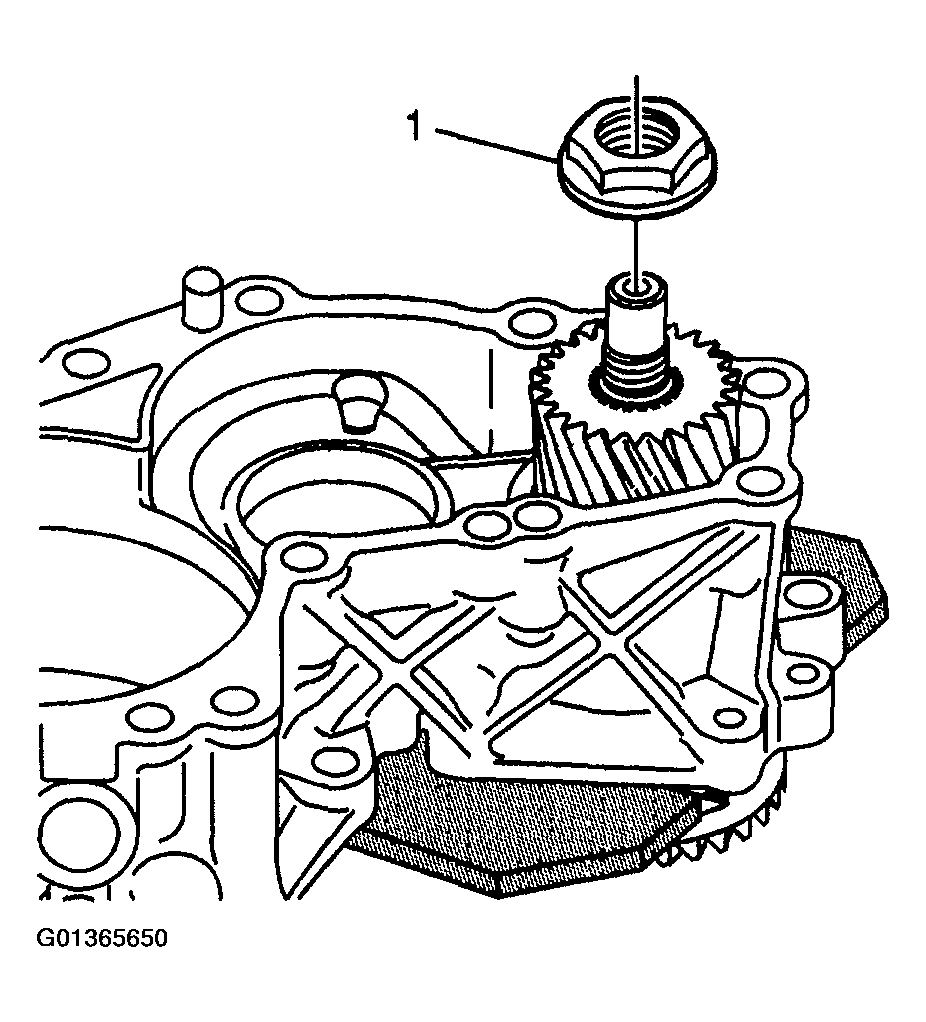 1

G01365650