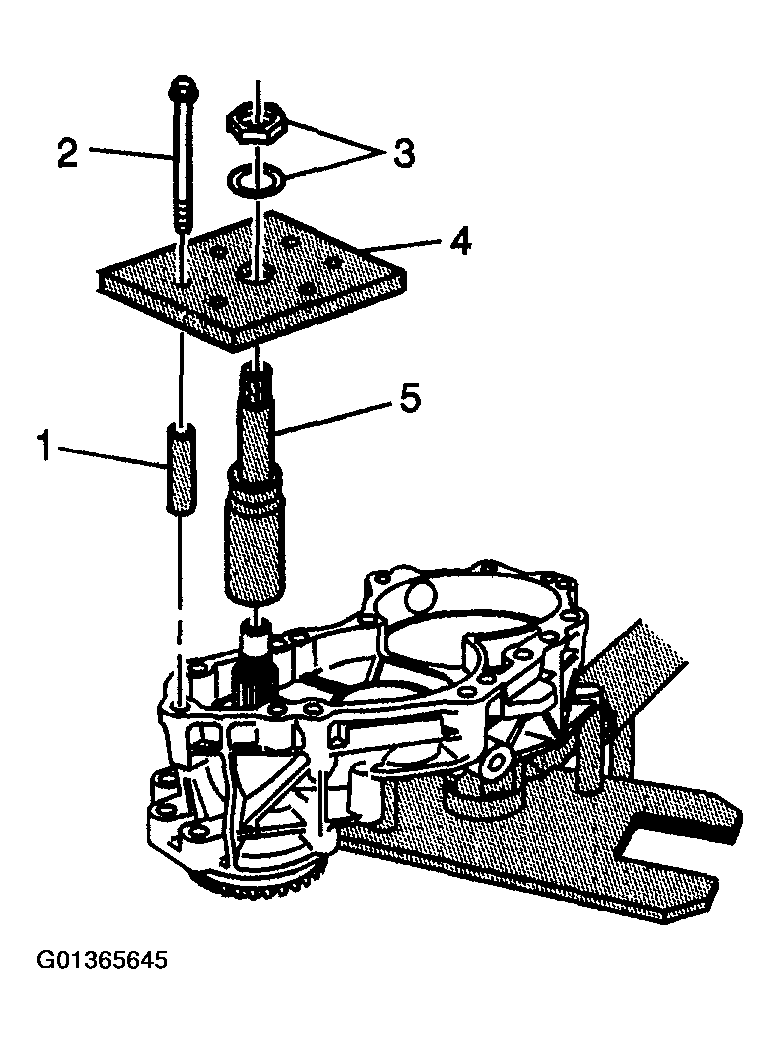 2
3
4
5
1
G01365645