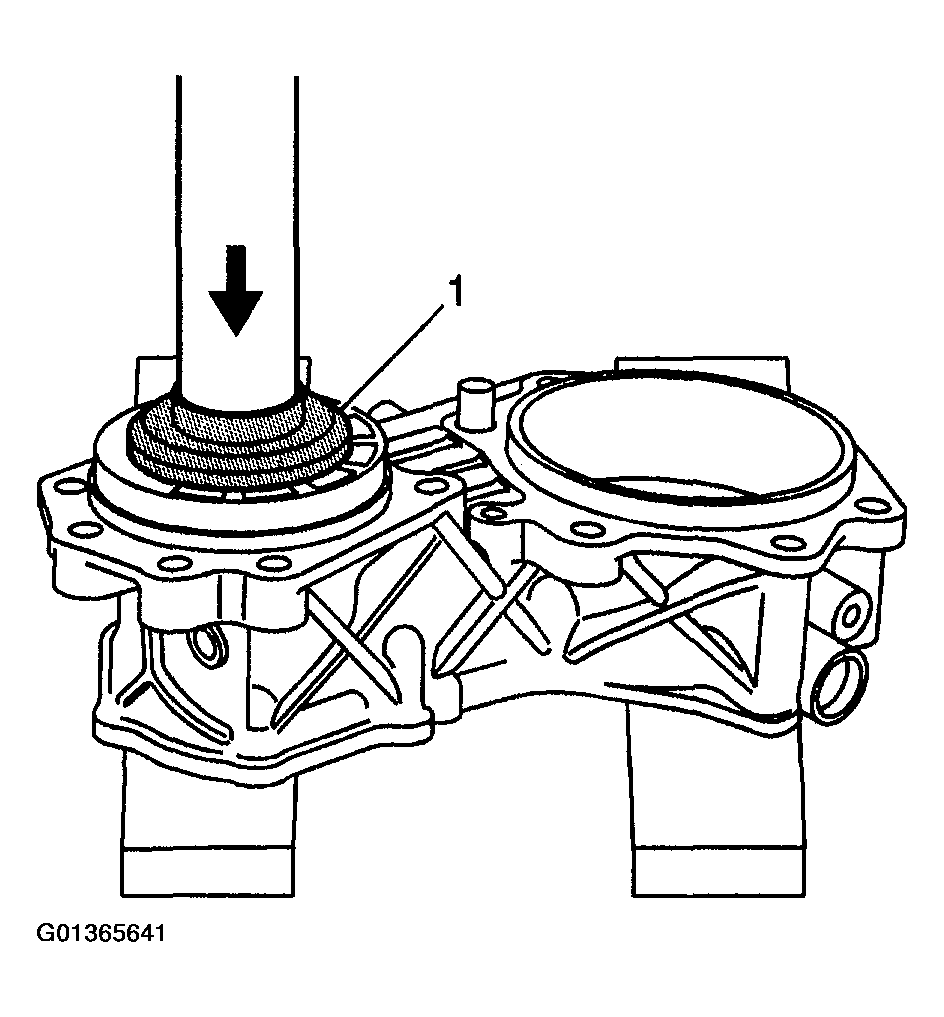 1

G01365641