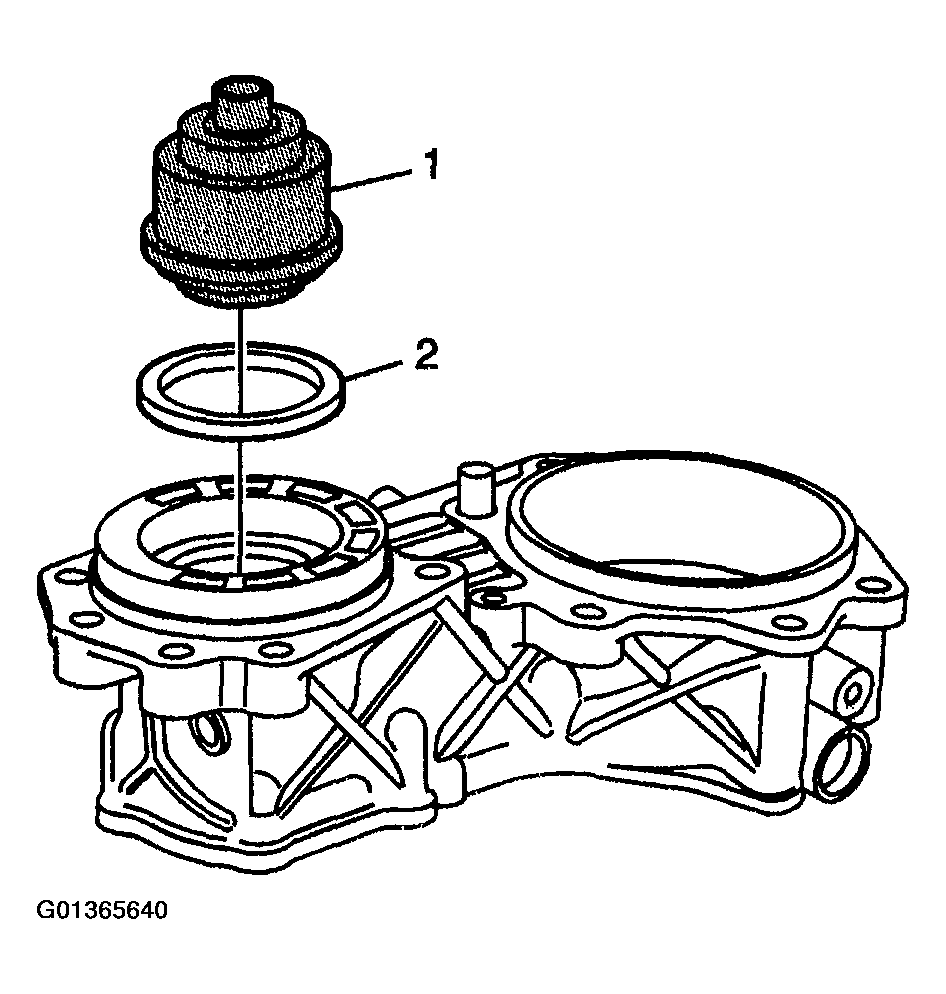 1
2
G01365640