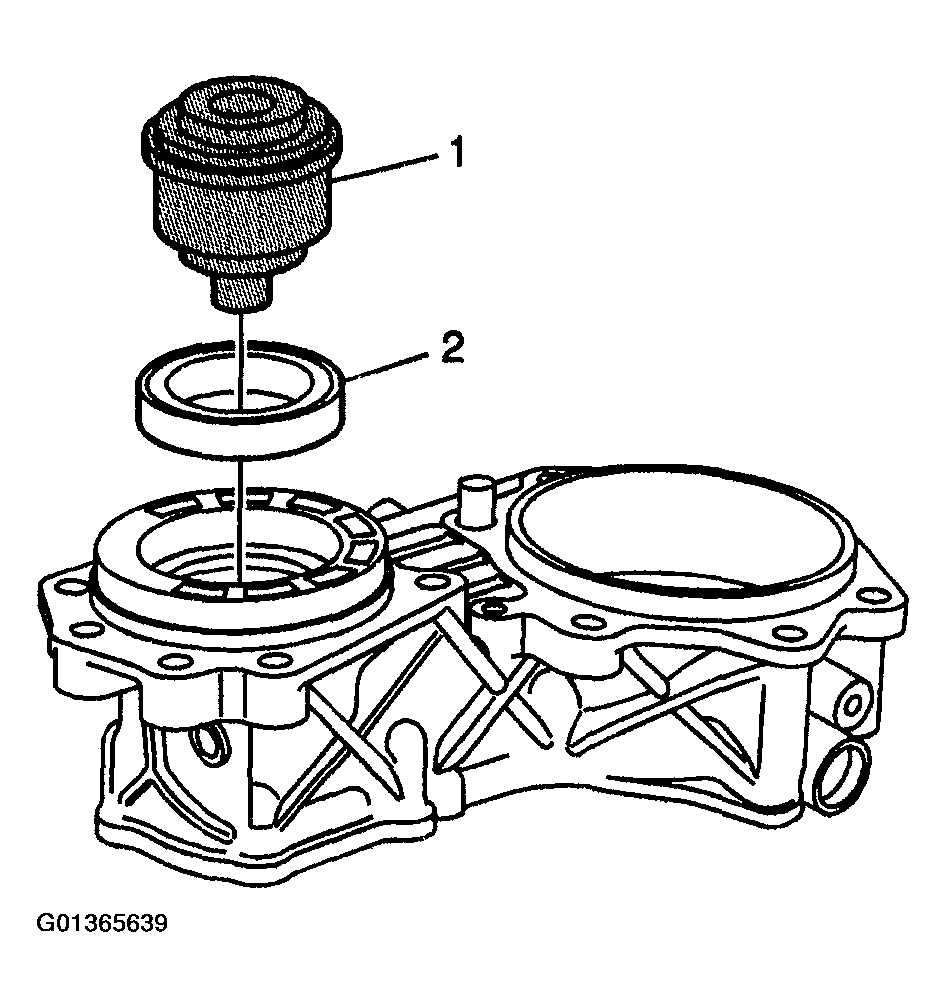 1
2
G01365639