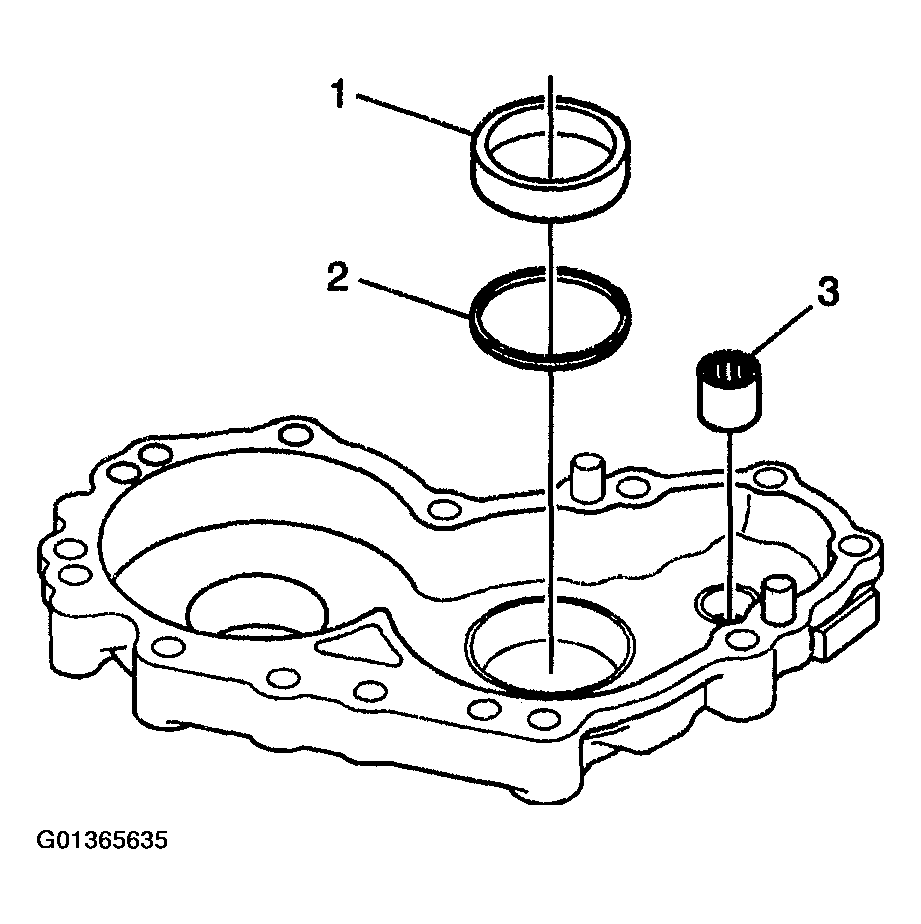 1
2
3
G01365635