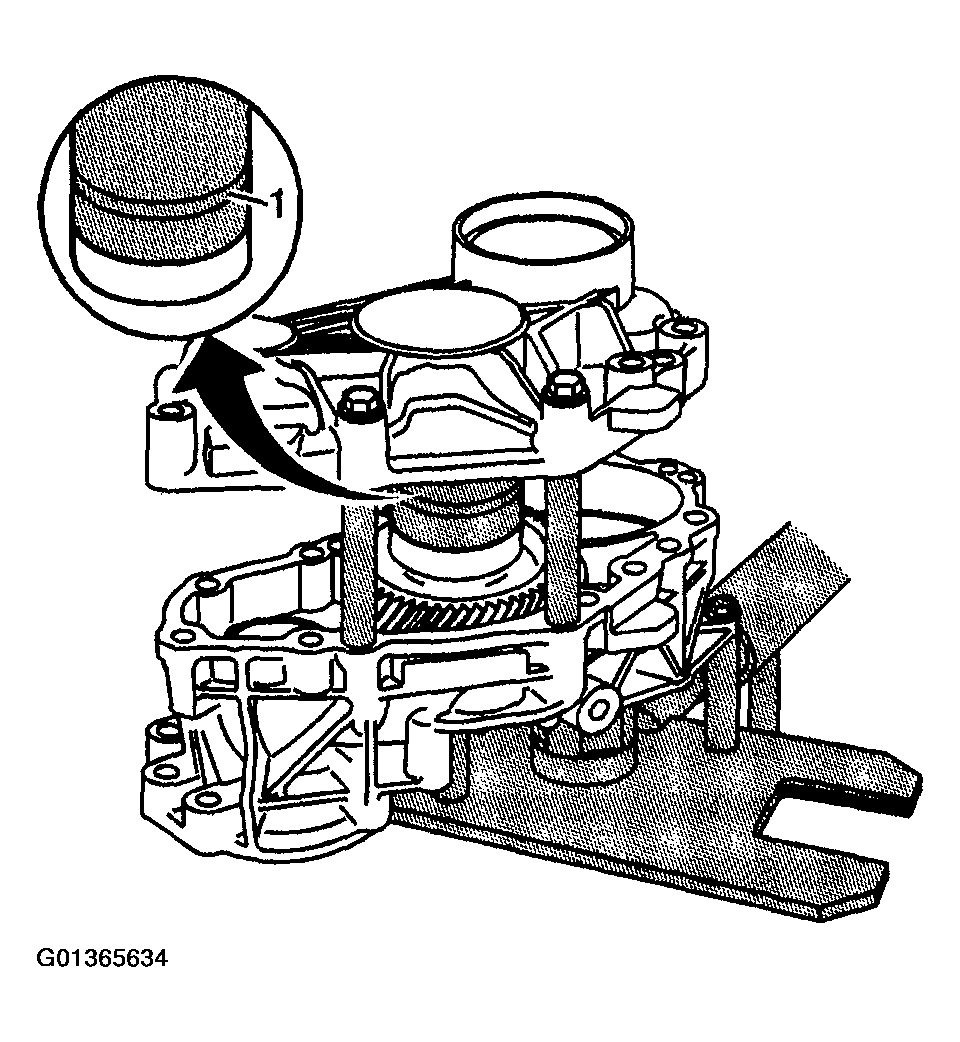 1

G01365634