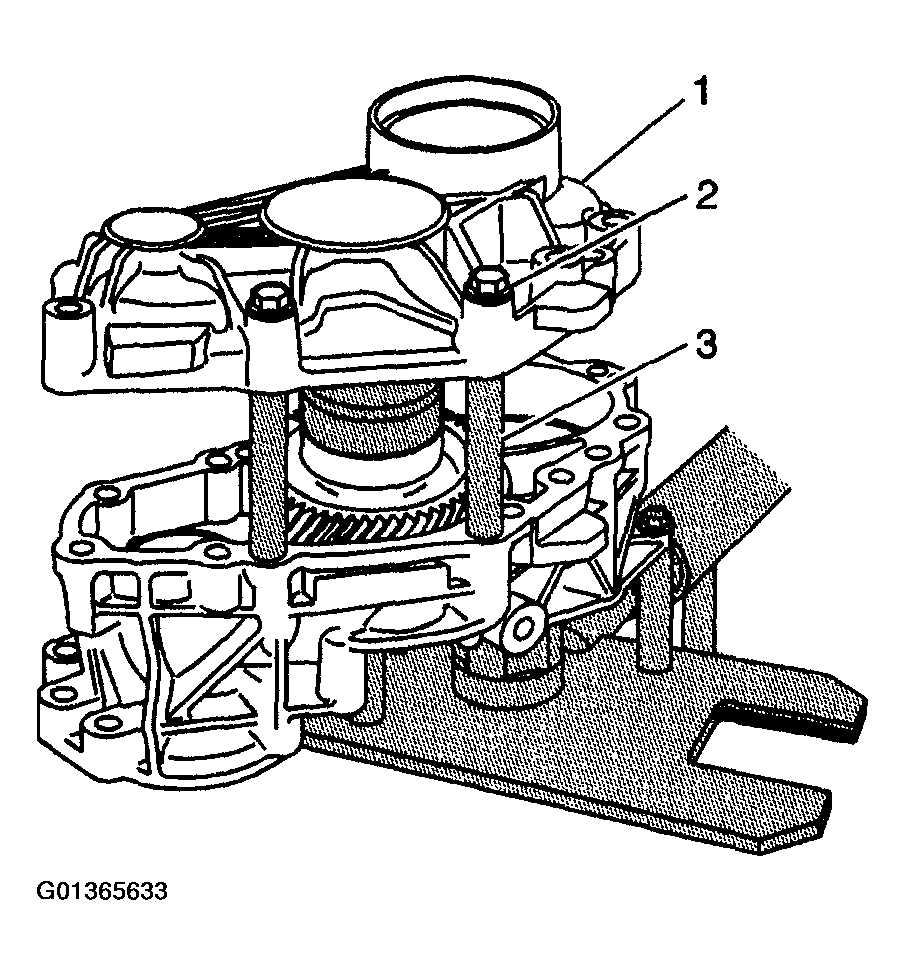 1
2
3
G01365633