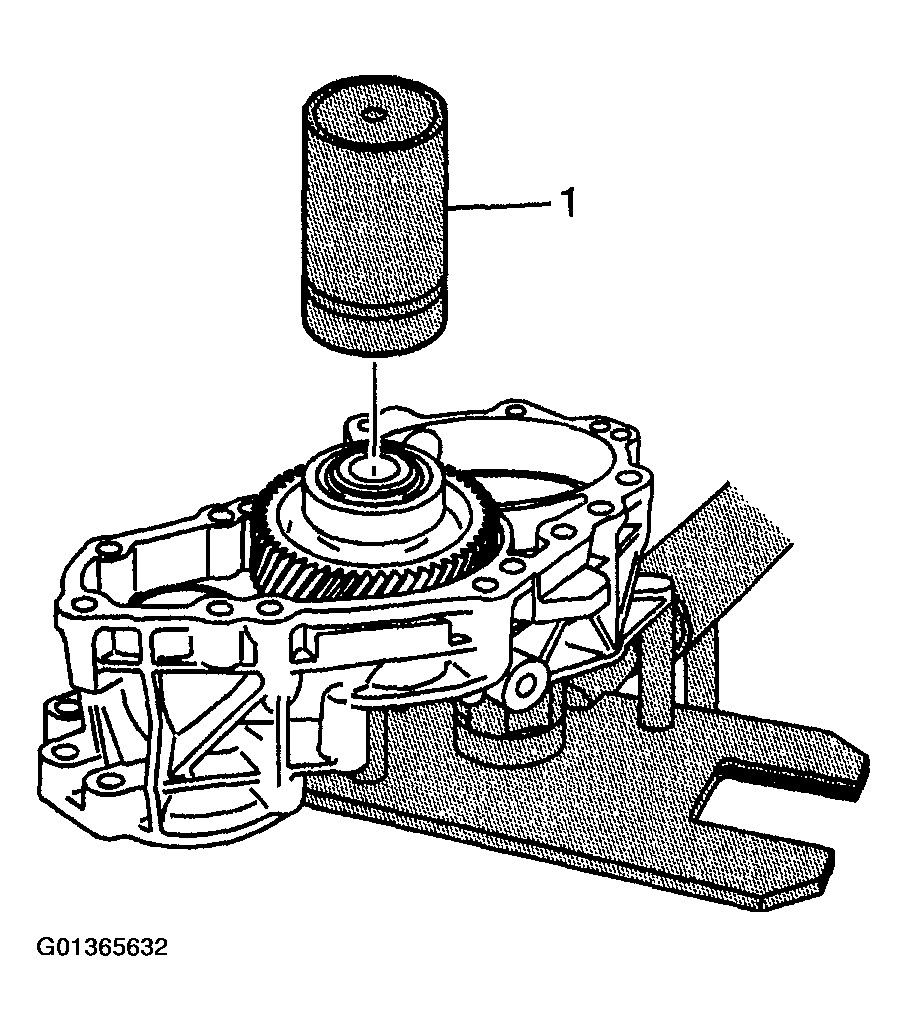 1

G01365632