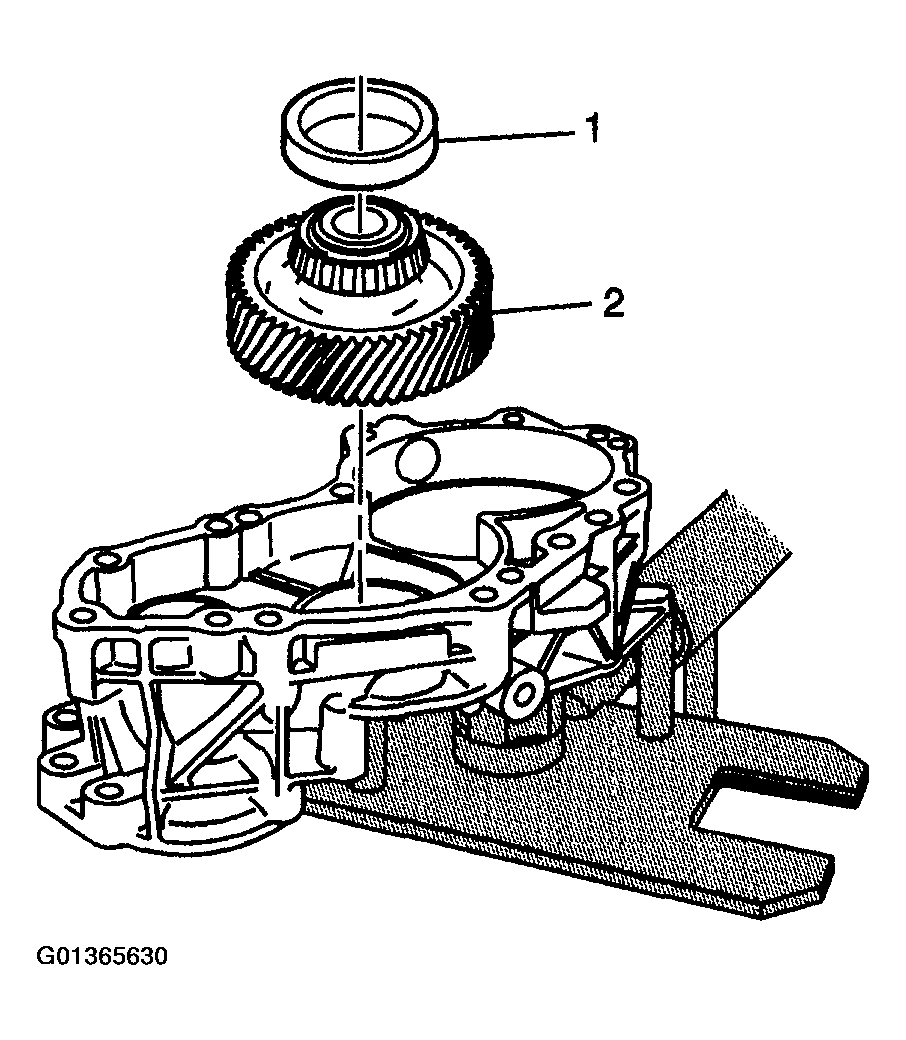 1

2

G01365630