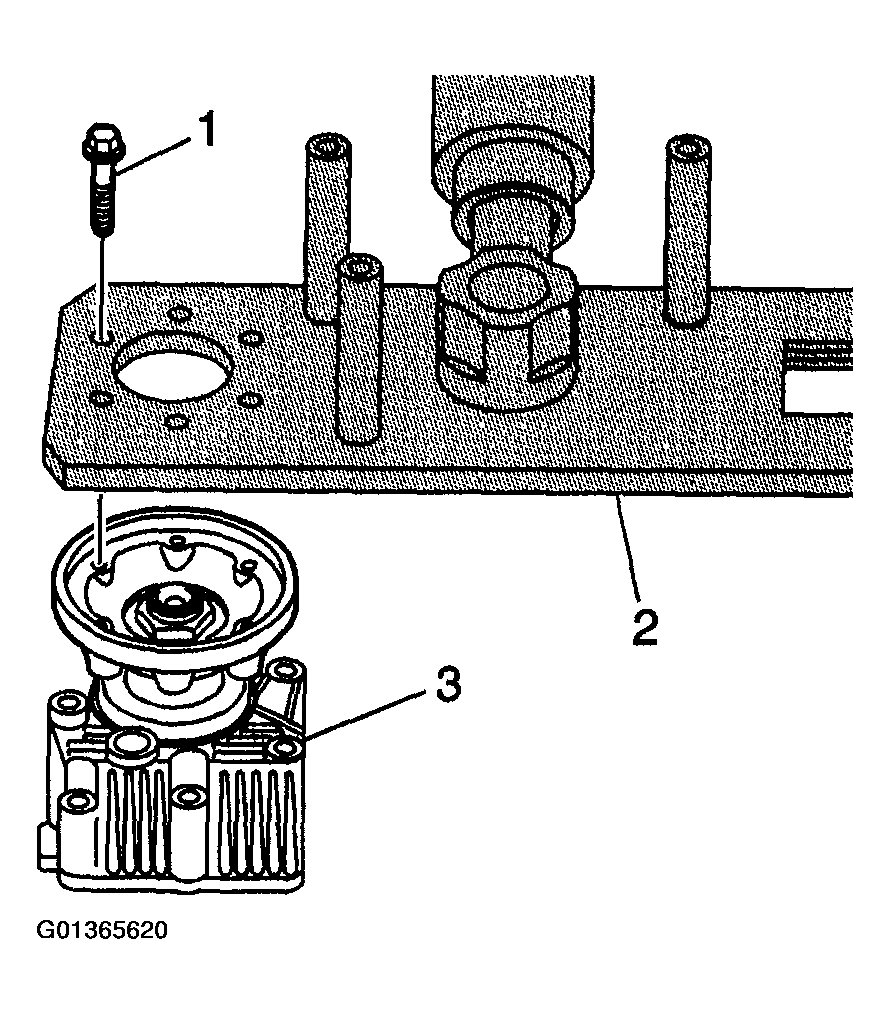 1
2
3
G01365620