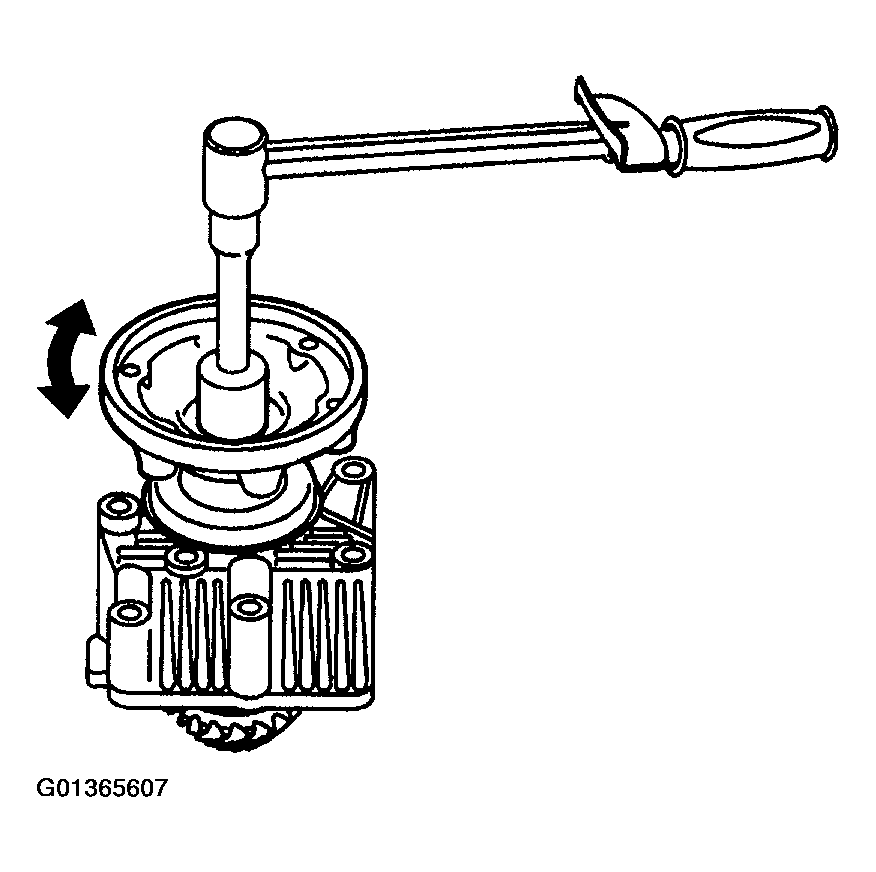 G01365607