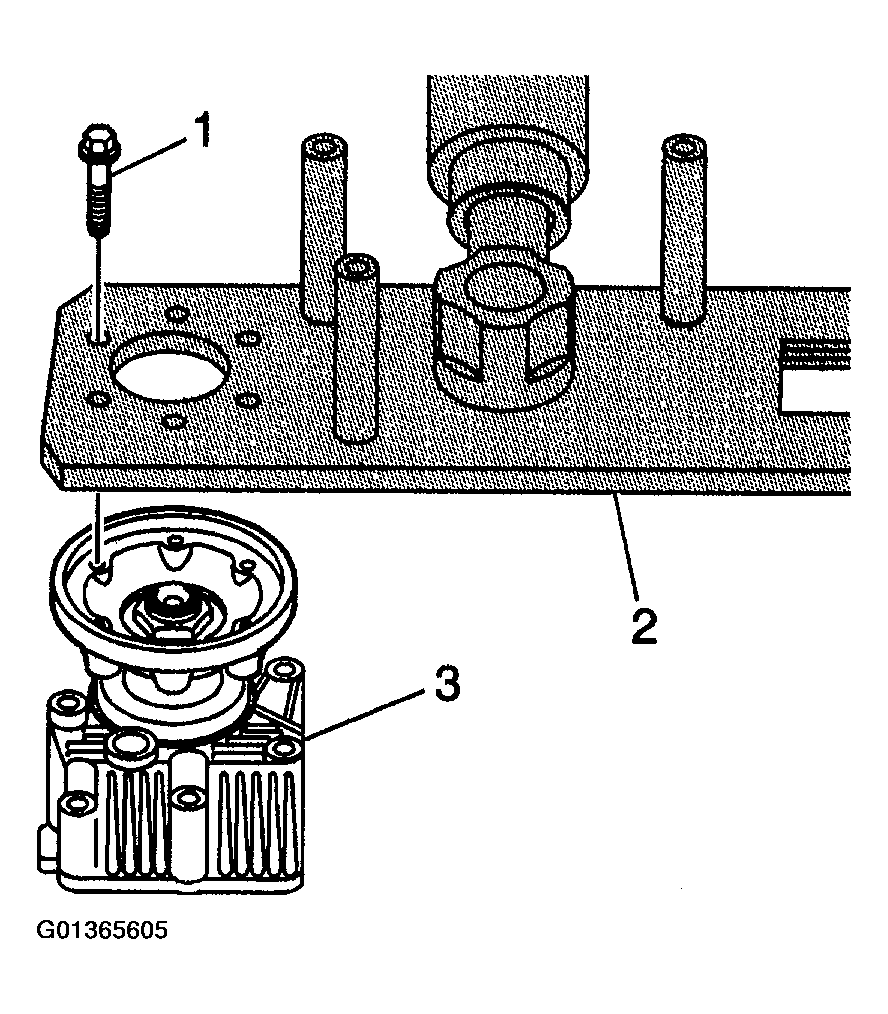 1

2

3

G01365605