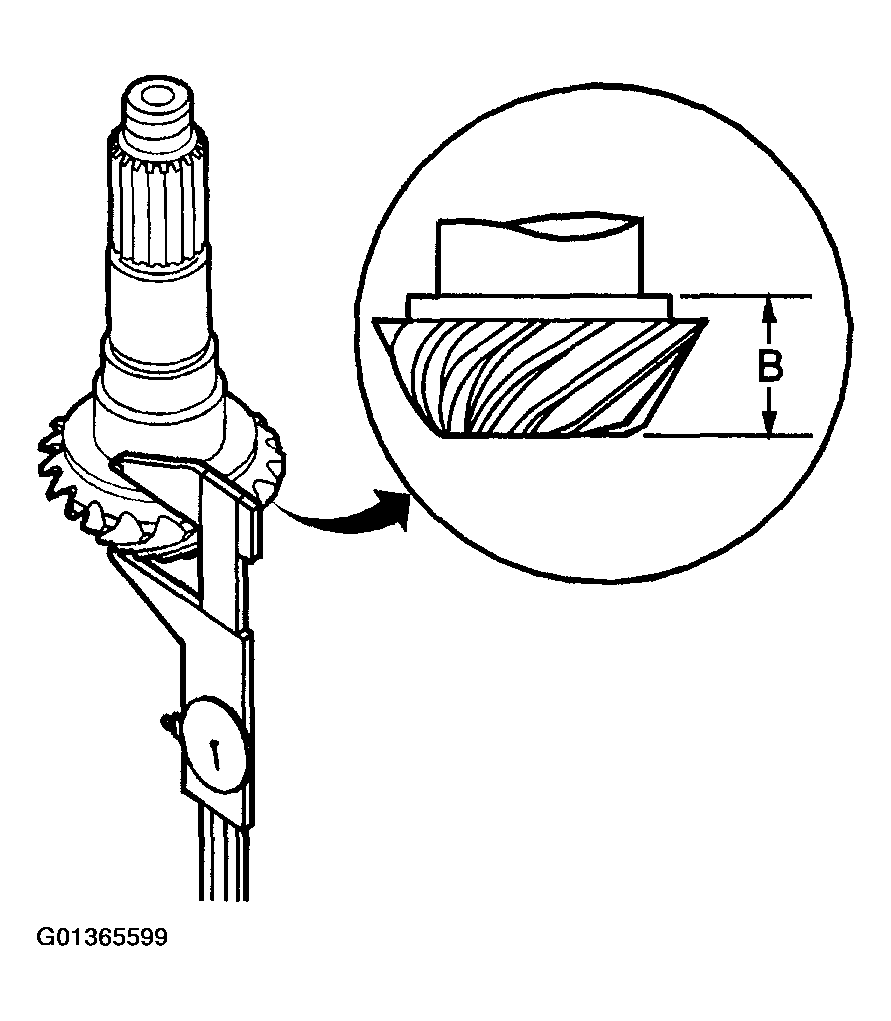 B

G01365599