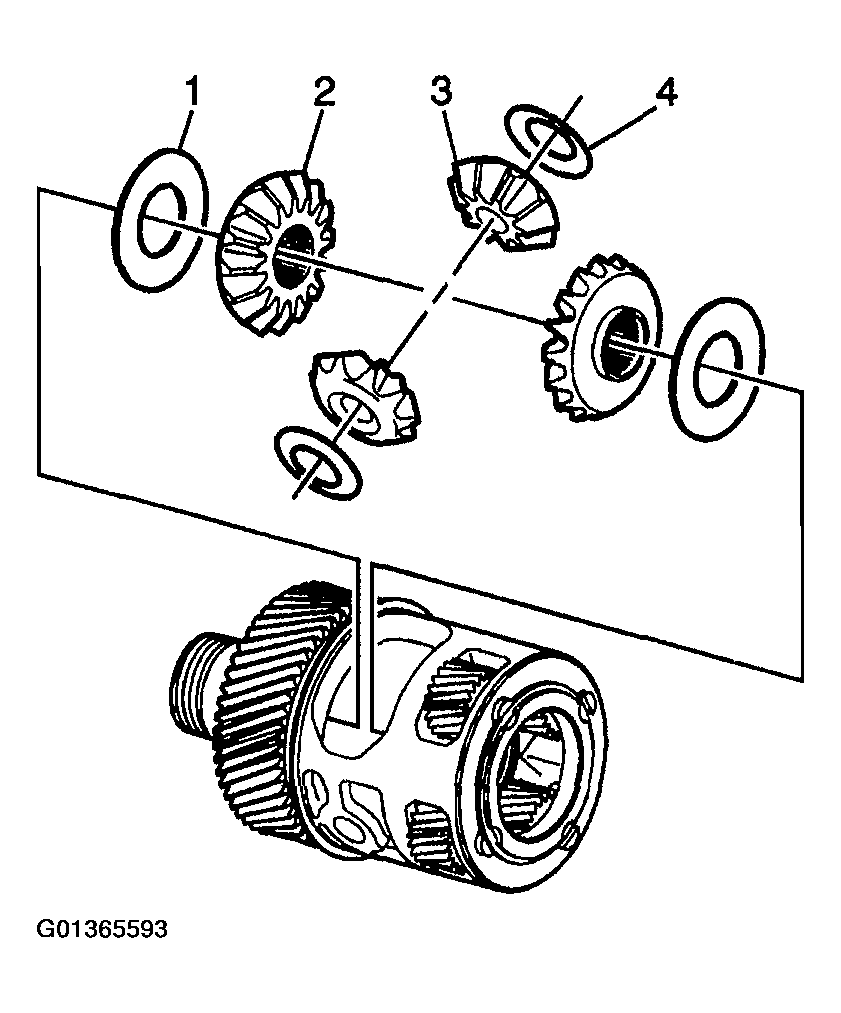 1
2
3
4
G01365593