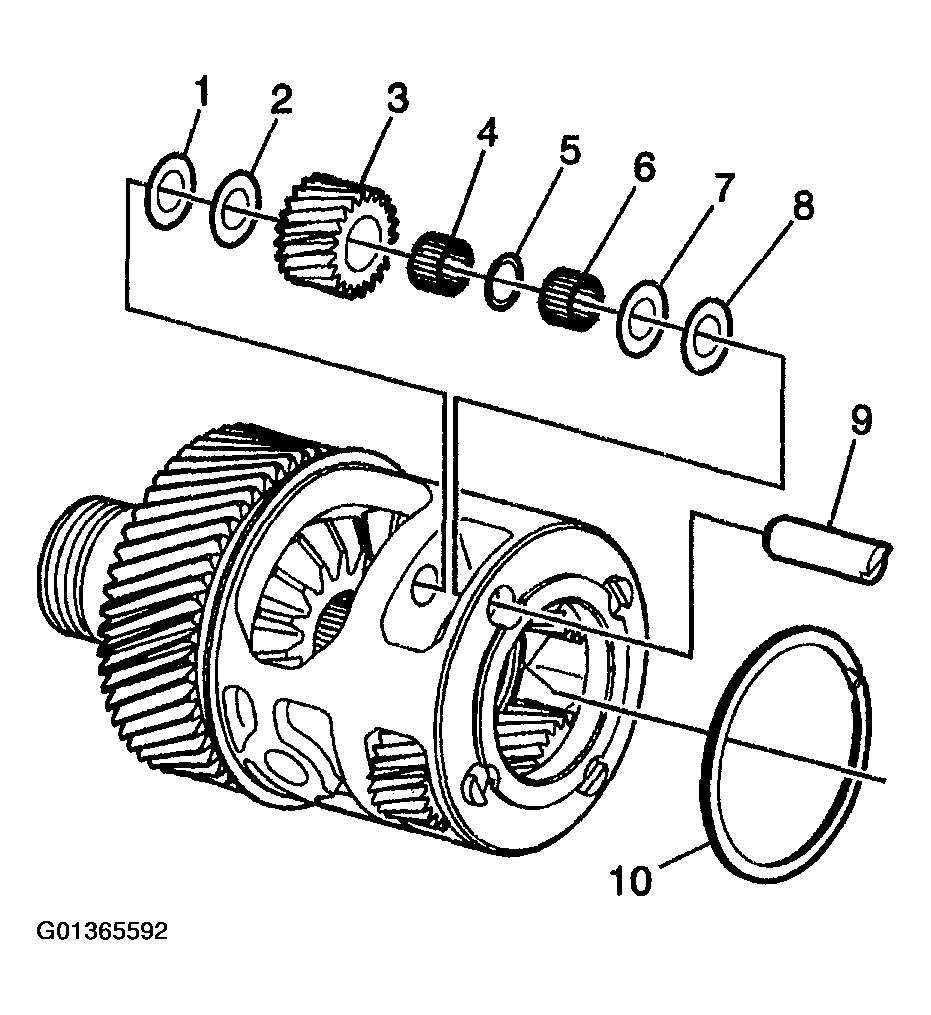 1
2
3
4
5
6
7
8
9
10
G01365592