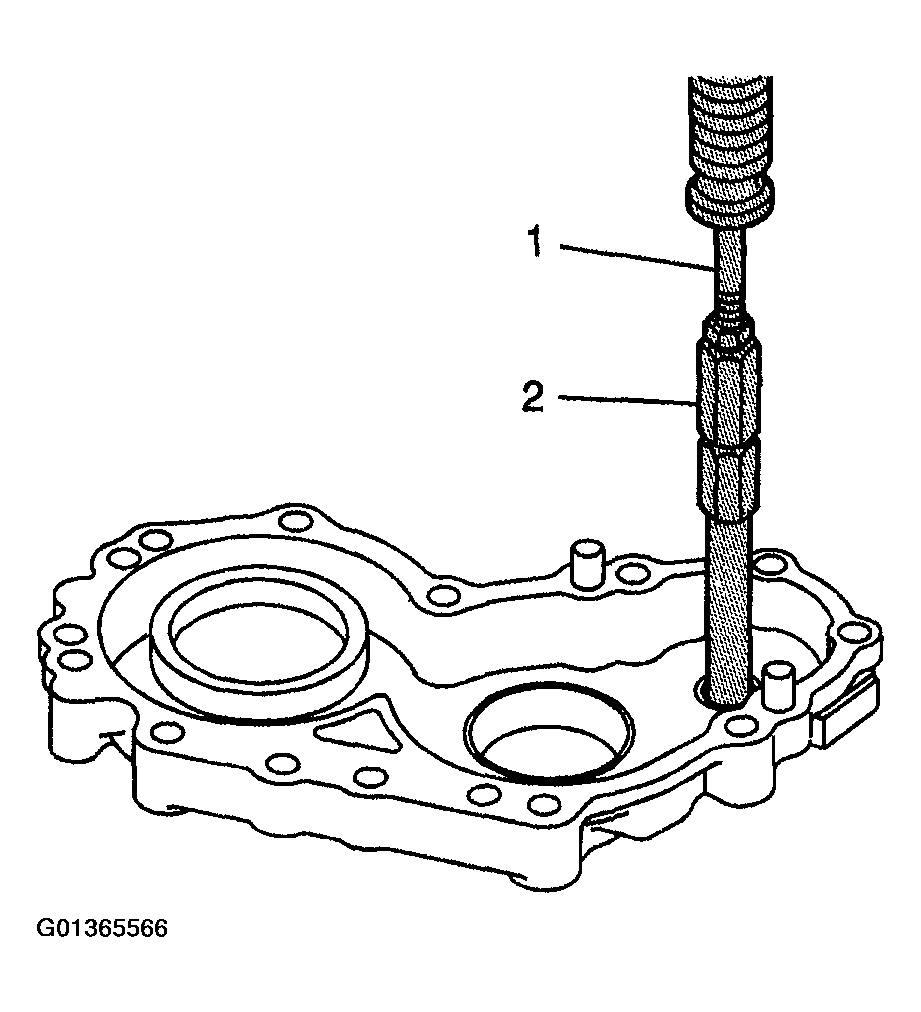 1
2
G01365566