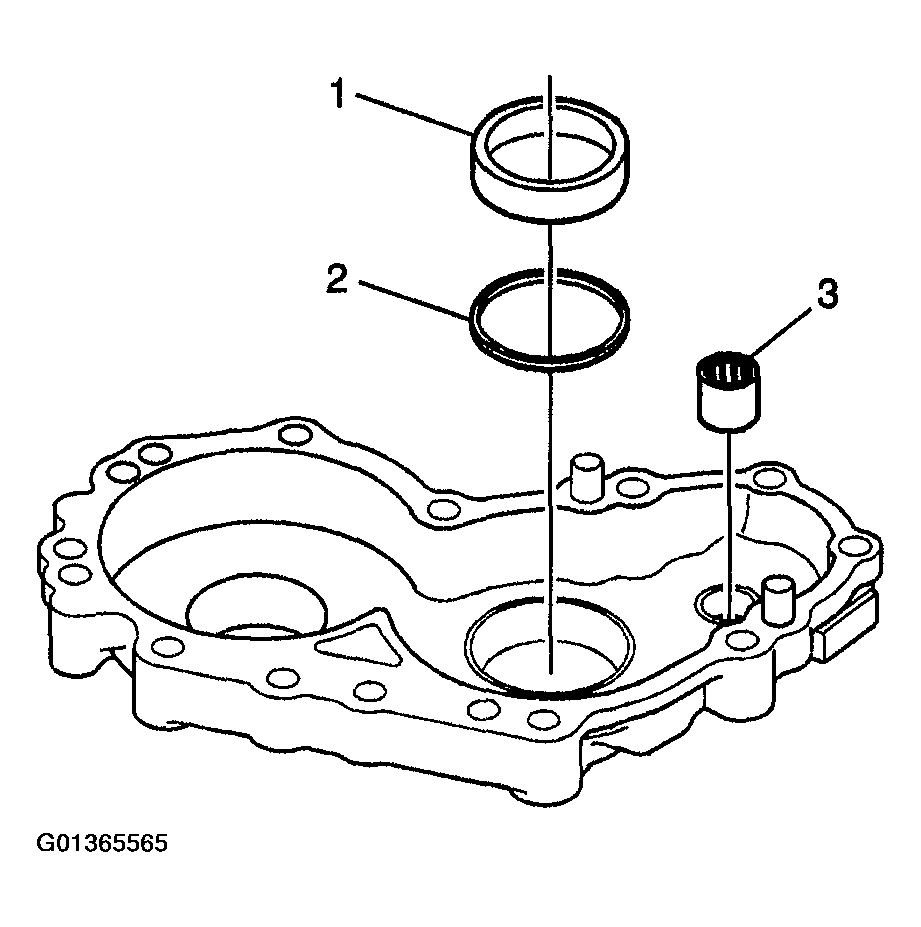 1

2

3

G01365565