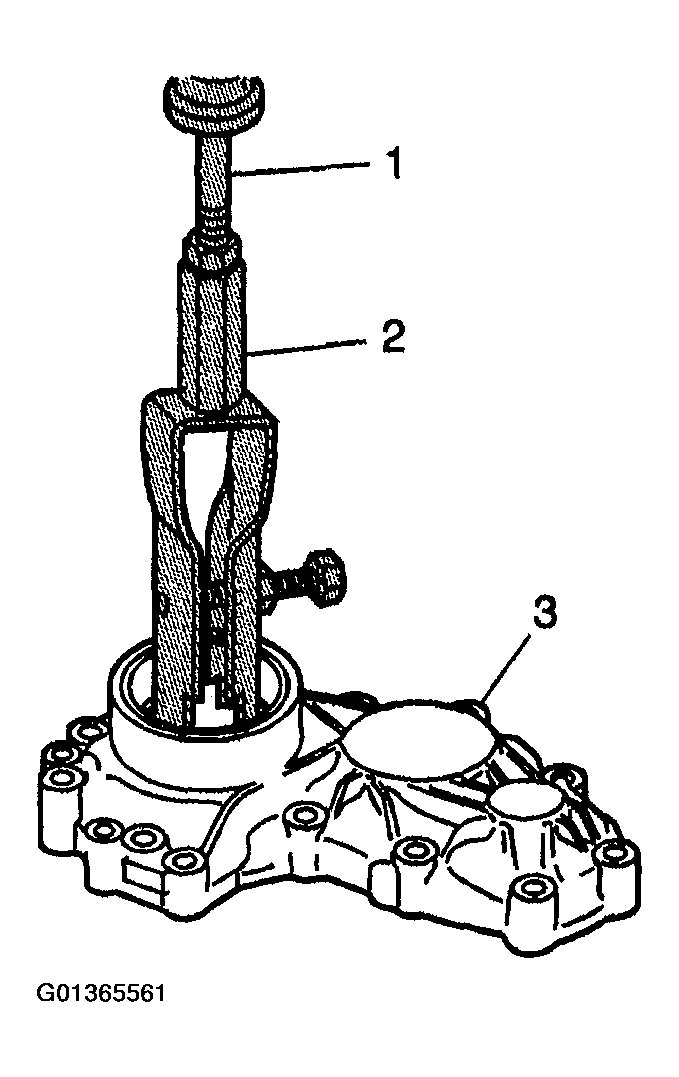 1
2
3
G01365561