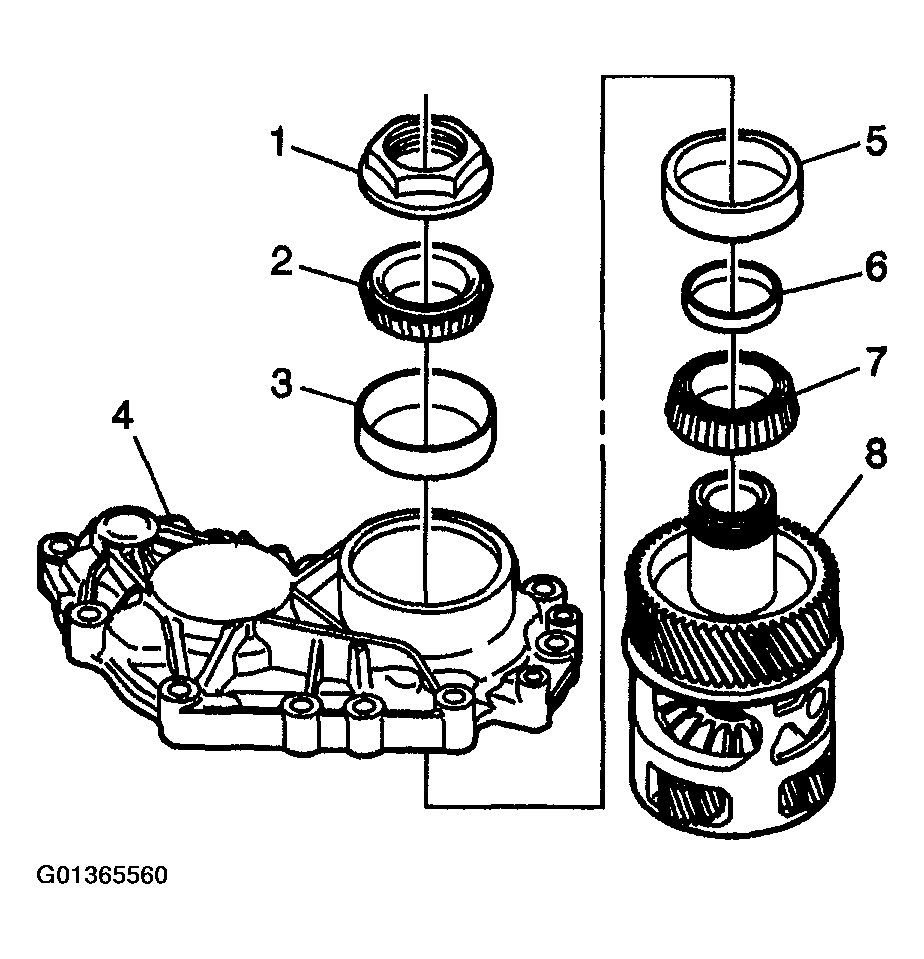 1
2
3
4
5
6
7
8
G01365560