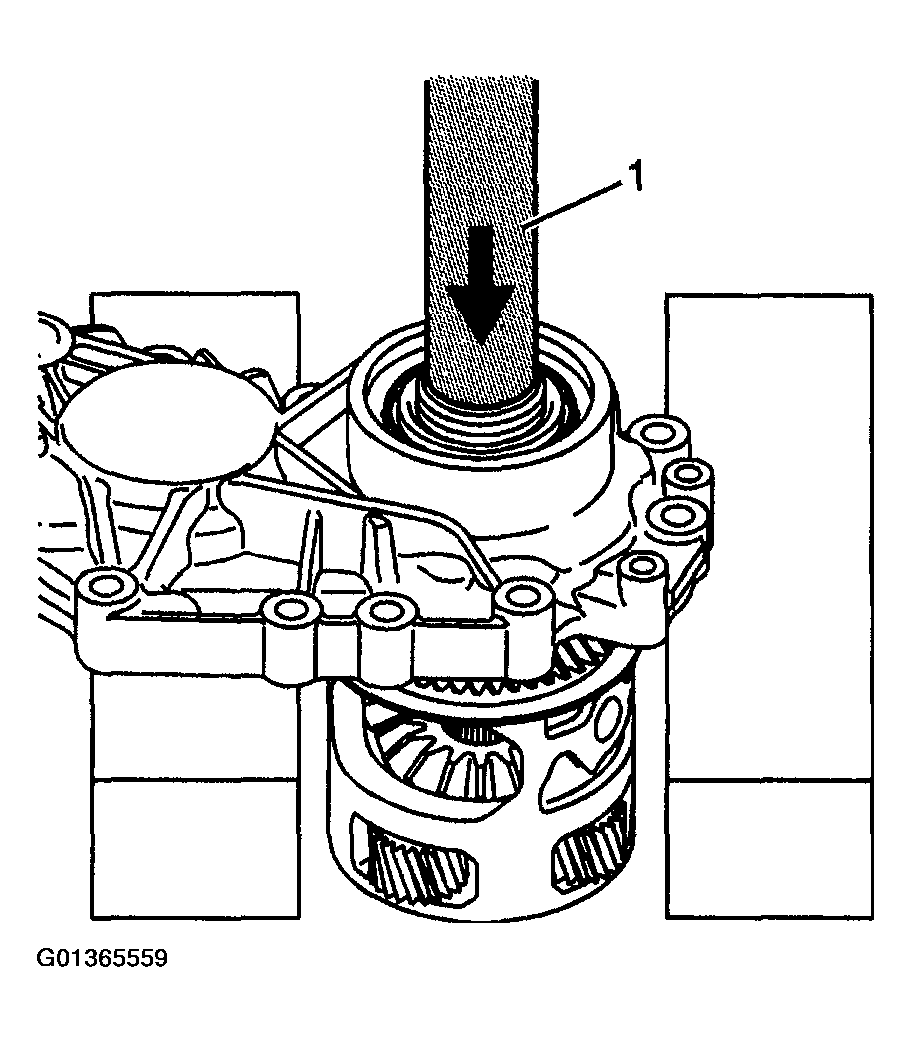 1

G01365559