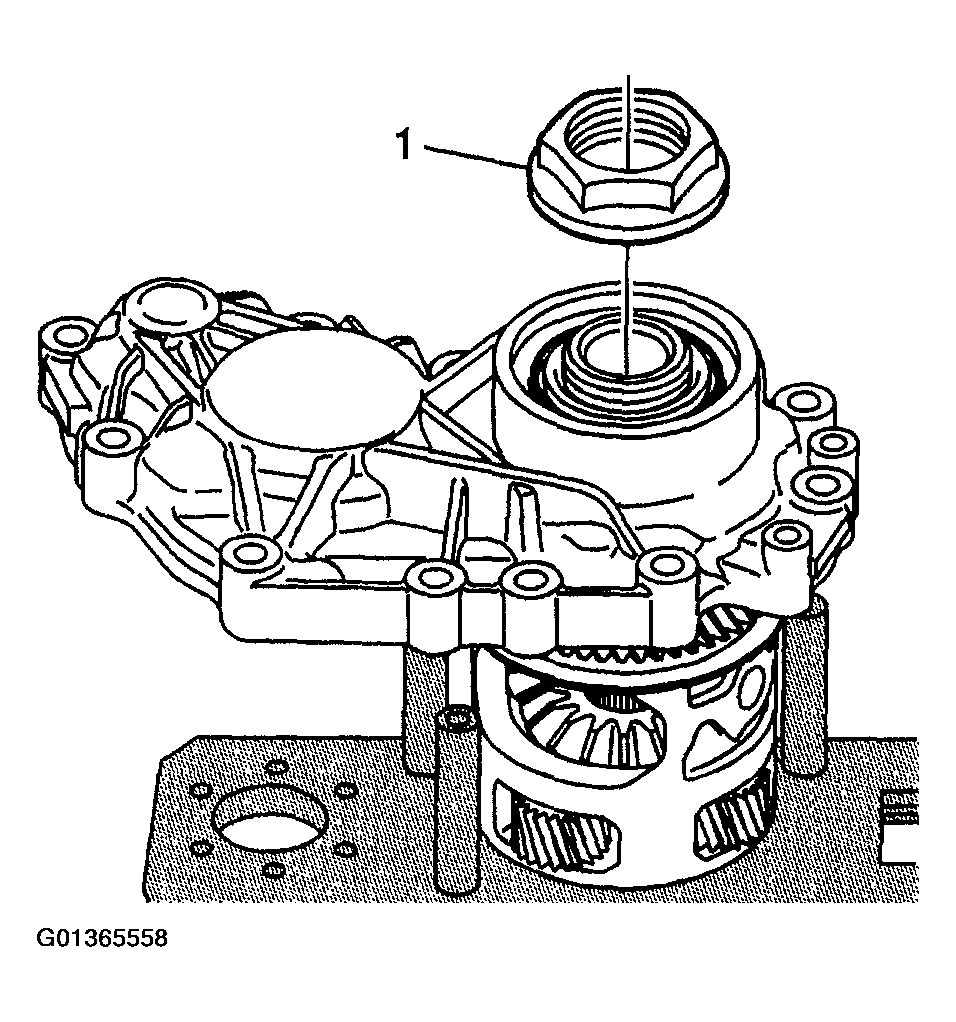 1

G01365558