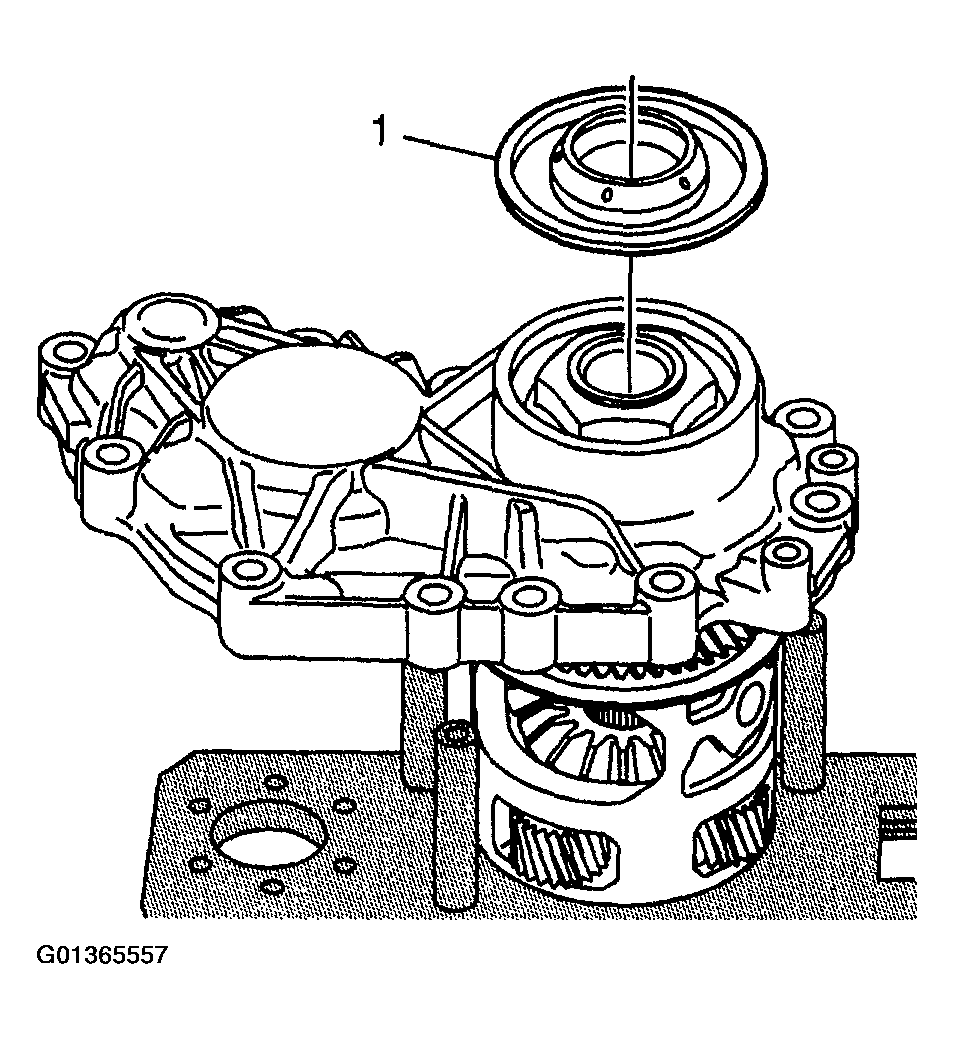 1

G01365557