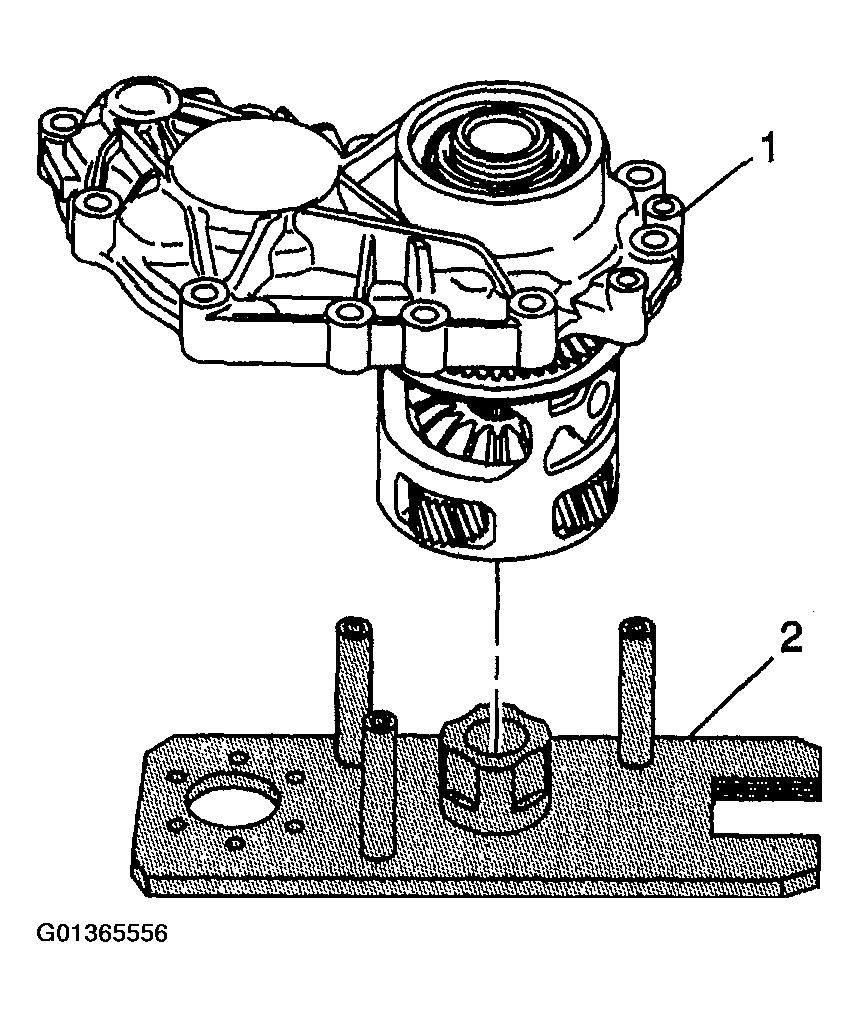 1
2
G01365556