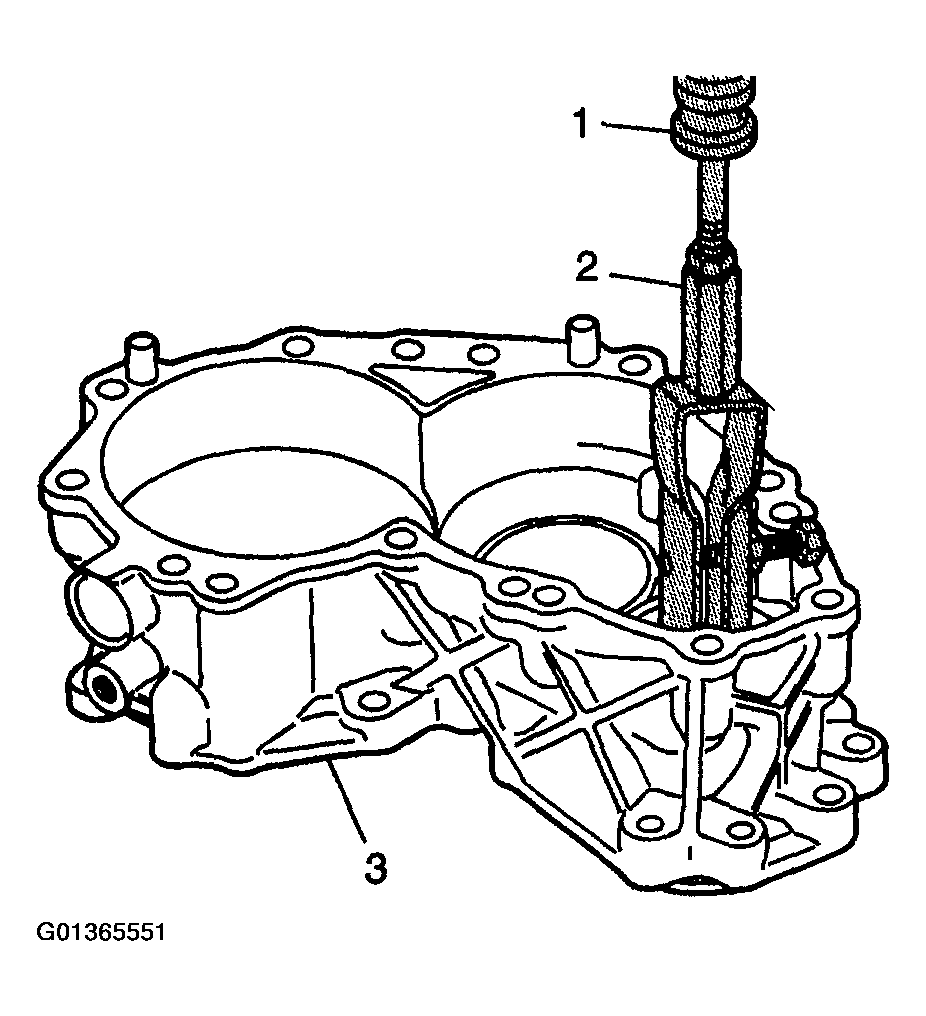 1
2
3
G01365551