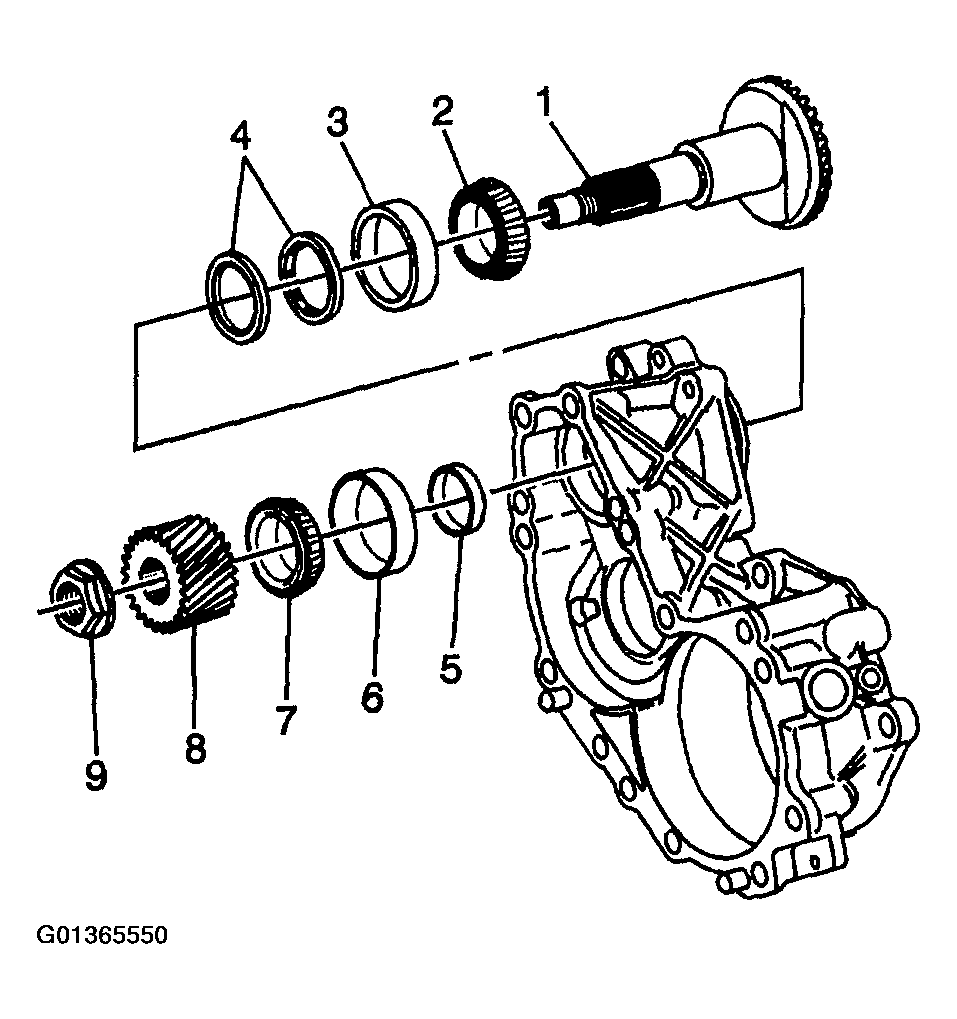 4
3
2
1
9
8
7
6
5
G01365550