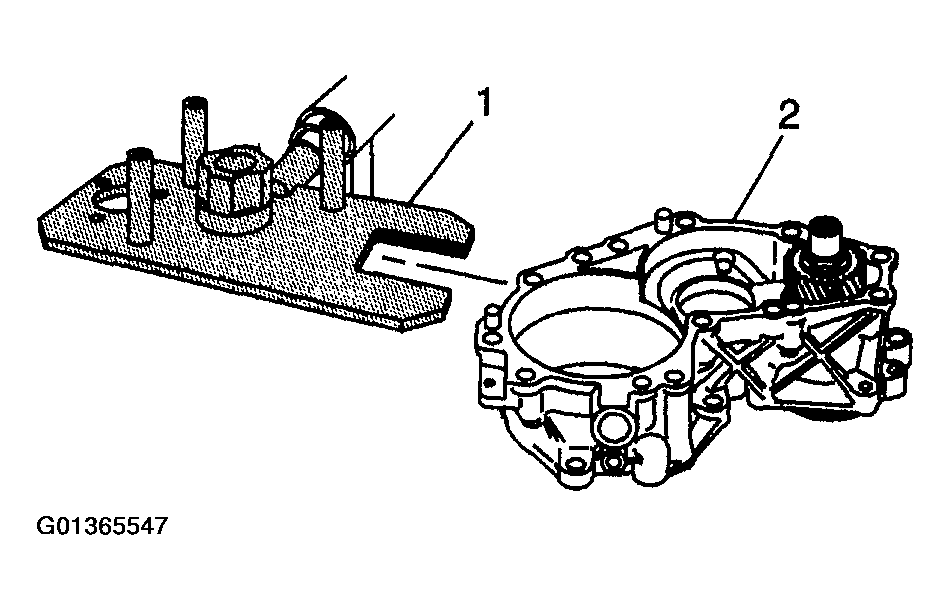 1

2

G01365547