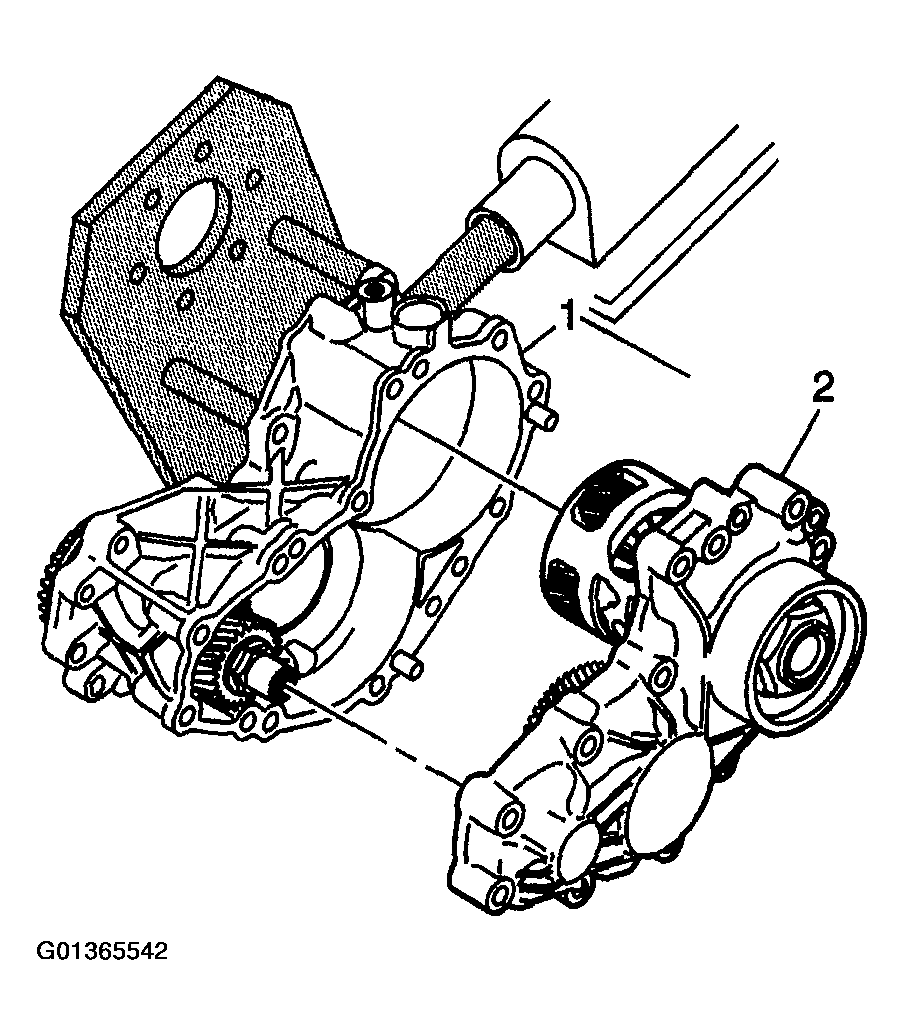 1
2
G01365542