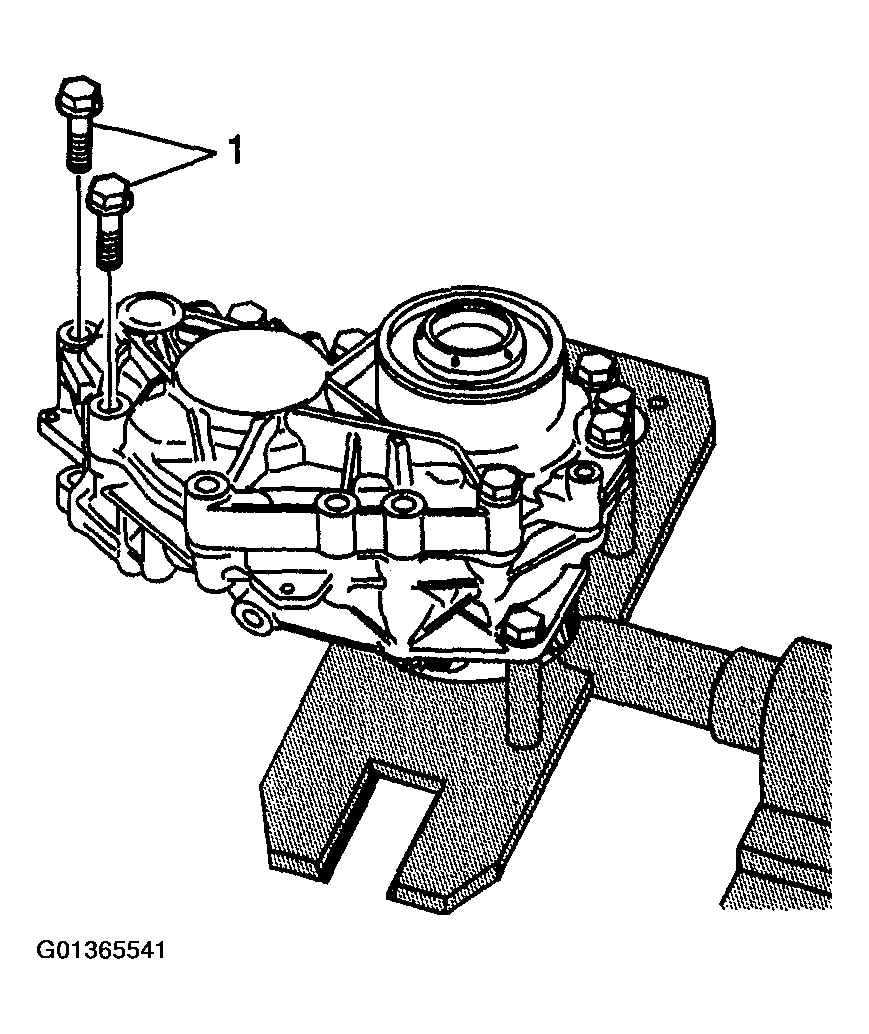 1

G01365541