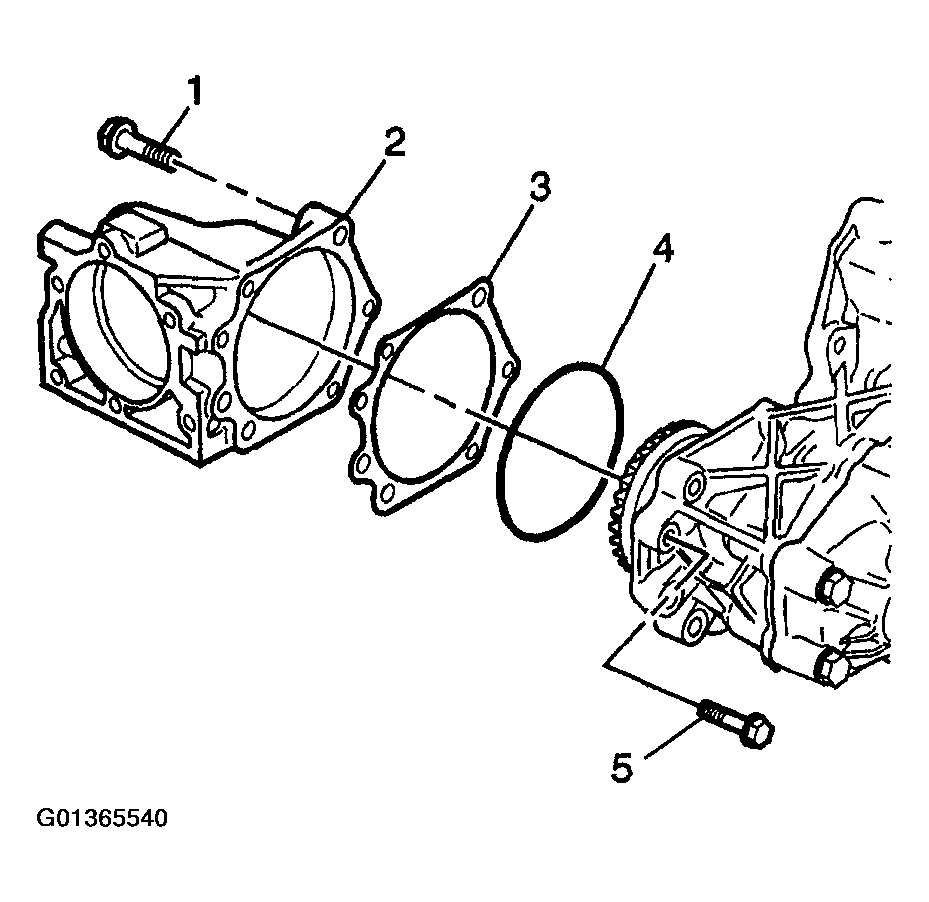 1
2
3
4
5
G01365540